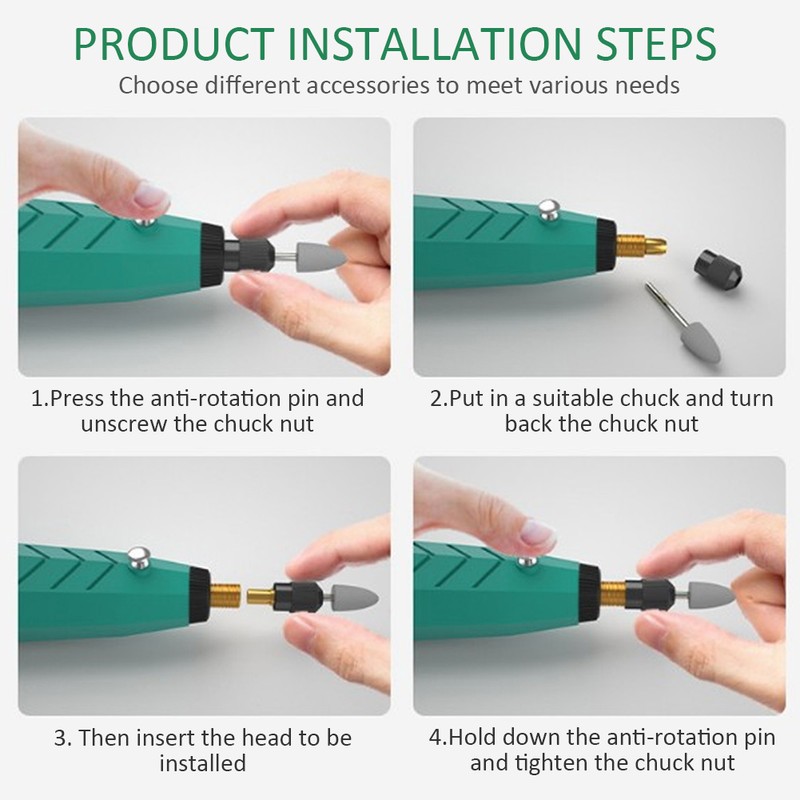 PRODUCT INSTALLATION STEPS
Choose different accessories to meet various needs

1.Press the anti-rotation pin and unscrew the chuck nut

2.Put in a suitable chuck and turn back the chuck nut

3. Then insert the head to be installed

4.Hold down the anti-rotation pin and tighten the chuck nut