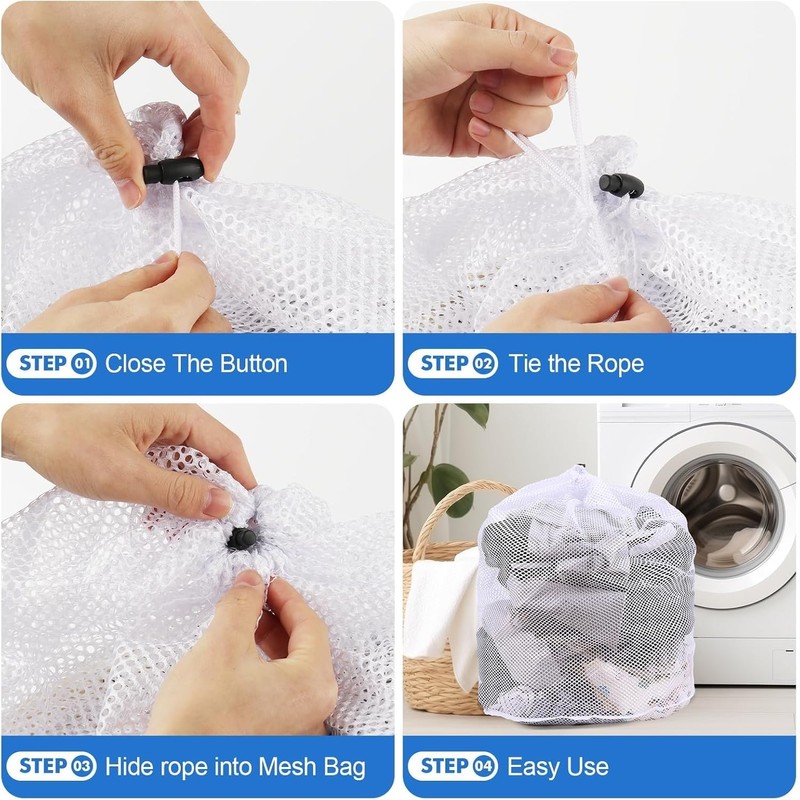 STEP 01 Close The Button

STEP 02 Tie the Rope

STEP 03 Hide rope into Mesh Bag

STEP 04 Easy Use