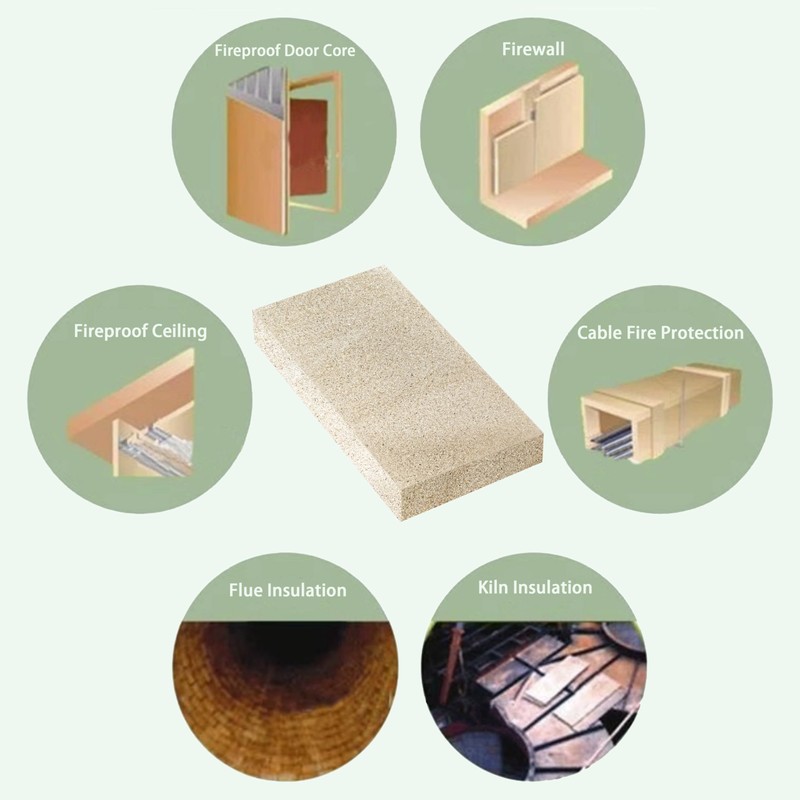 Fireproof Door Core

Firewall

Fireproof Ceiling

Cable Fire Protection

Flue Insulation

Kiln Insulation