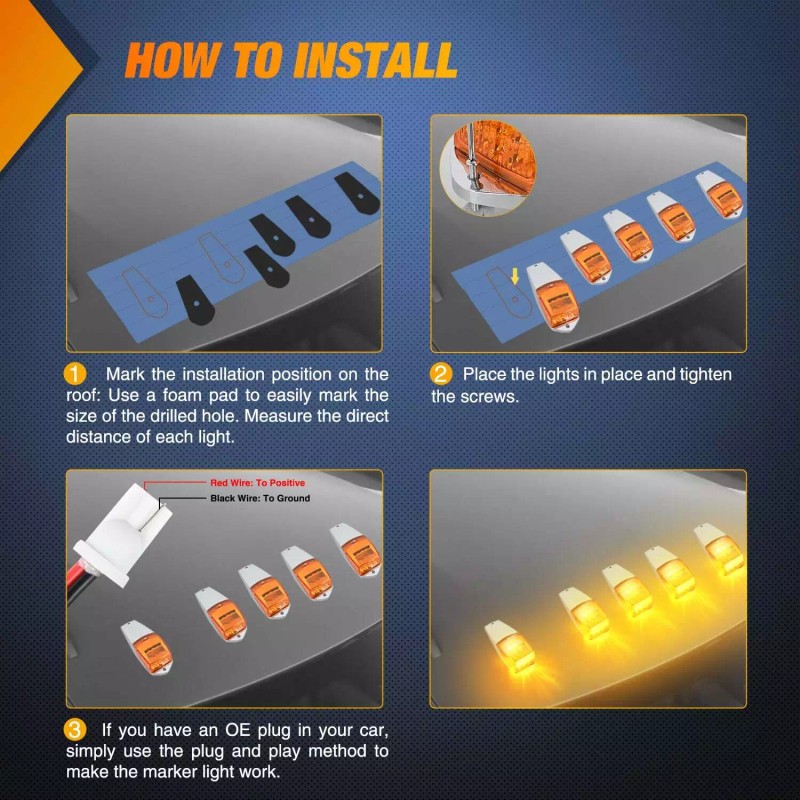 HOW TO INSTALL

1 Mark the installation position on the roof: Use a foam pad to easily mark the size of the drilled hole. Measure the direct distance of each light.

2 Place the lights in place and tighten the screws.

Red Wire: To Positive
Black Wire: To Ground

3 If you have an OE plug in your car, simply use the plug and play method to make the marker light work.