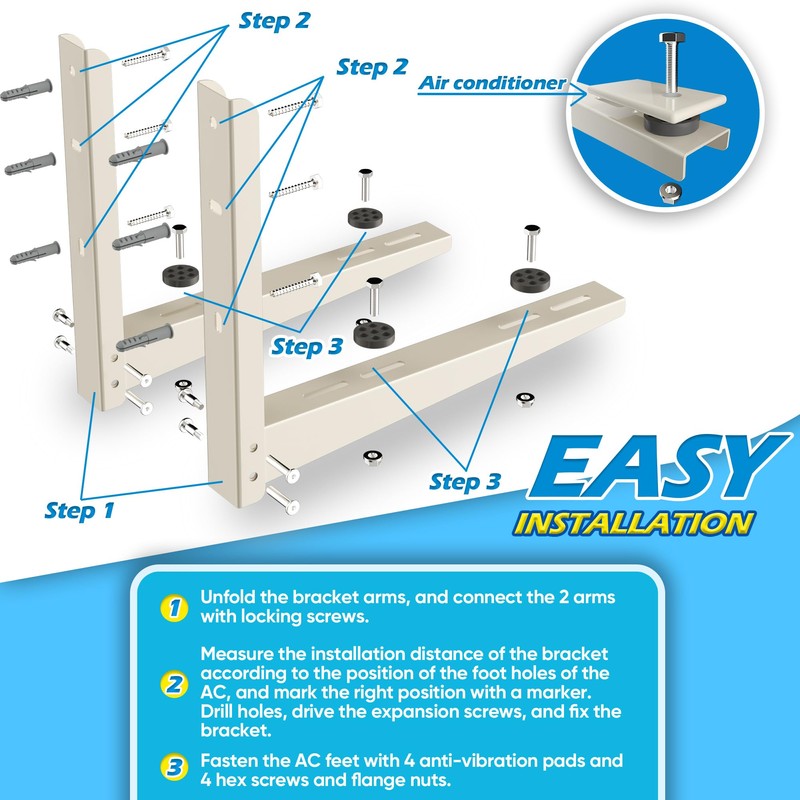 Step 2

Step 2

Air conditioner

Step 3

Step 3

Step 1

EASY
INSTALLATION

1 Unfold the bracket arms, and connect the 2 arms with locking screws.

2 Measure the installation distance of the bracket according to the position of the foot holes of the AC, and mark the right position with a marker. Drill holes, drive the expansion screws, and fix the bracket.

3 Fasten the AC feet with 4 anti-vibration pads and 4 hex screws and flange nuts.