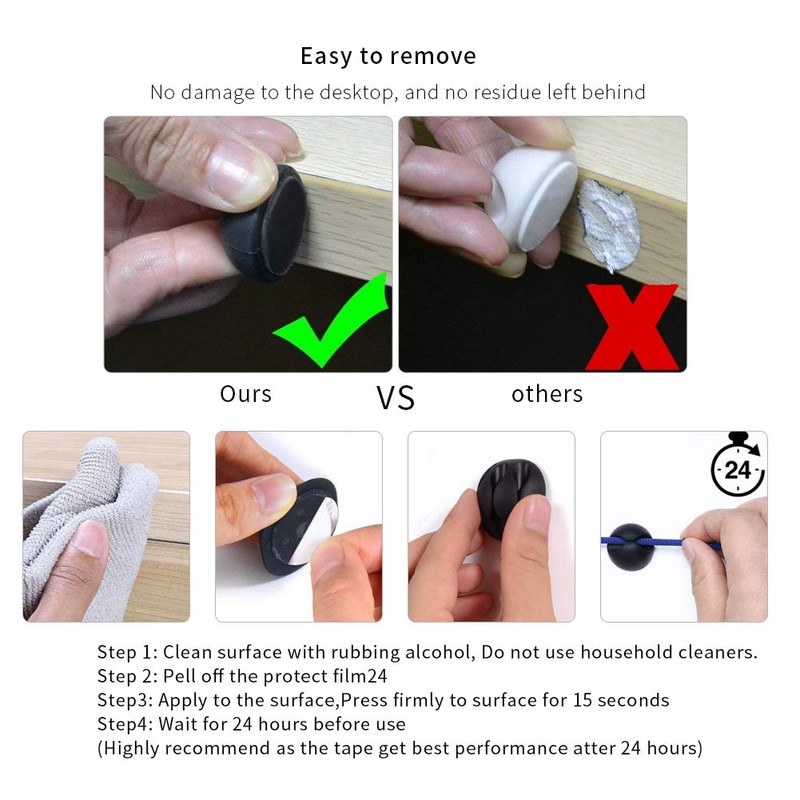 Easy to remove

No damage to the desktop, and no residue left behind

Ours VS others

24

Step 1: Clean surface with rubbing alcohol, Do not use household cleaners.
Step 2: Pell off the protect film24
Step3: Apply to the surface,Press firmly to surface for 15 seconds
Step4: Wait for 24 hours before use
(Highly recommend as the tape get best performance atter 24 hours)