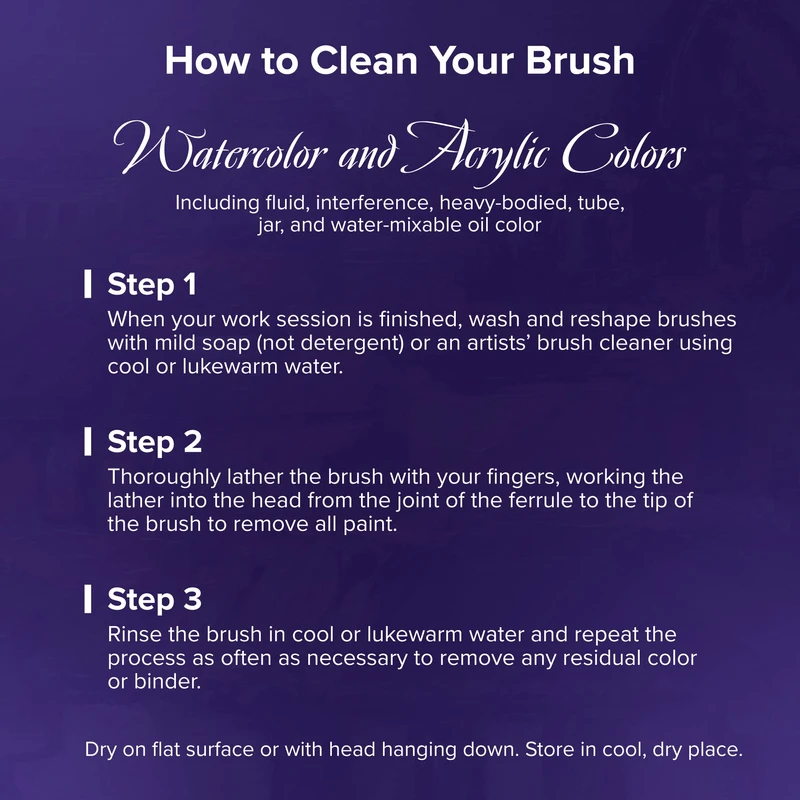 How to Clean Your Brush

Watercolor and Acrylic Colors

Including fluid, interference, heavy-bodied, tube, jar, and water-mixable oil color

Step 1

When your work session is finished, wash and reshape brushes with mild soap (not detergent) or an artists' brush cleaner using cool or lukewarm water.

Step 2

Thoroughly lather the brush with your fingers, working the lather into the head from the joint of the ferrule to the tip of the brush to remove all paint.

Step 3

Rinse the brush in cool or lukewarm water and repeat the process as often as necessary to remove any residual color or binder.

Dry on flat surface or with head hanging down. Store in cool, dry place.