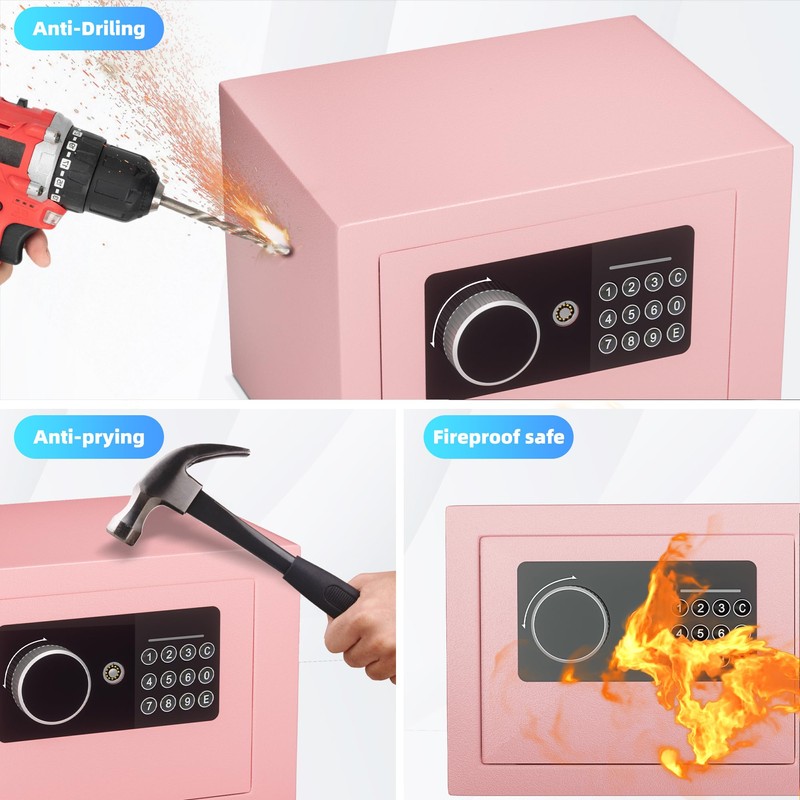 Anti-Driling

1 2 3 C
4 5 6 0
7 8 9 E

Anti-prying

1 2 3 C
4 5 6 0
7 8 9 E

Fireproof safe

1 2 3 C
4 5 6