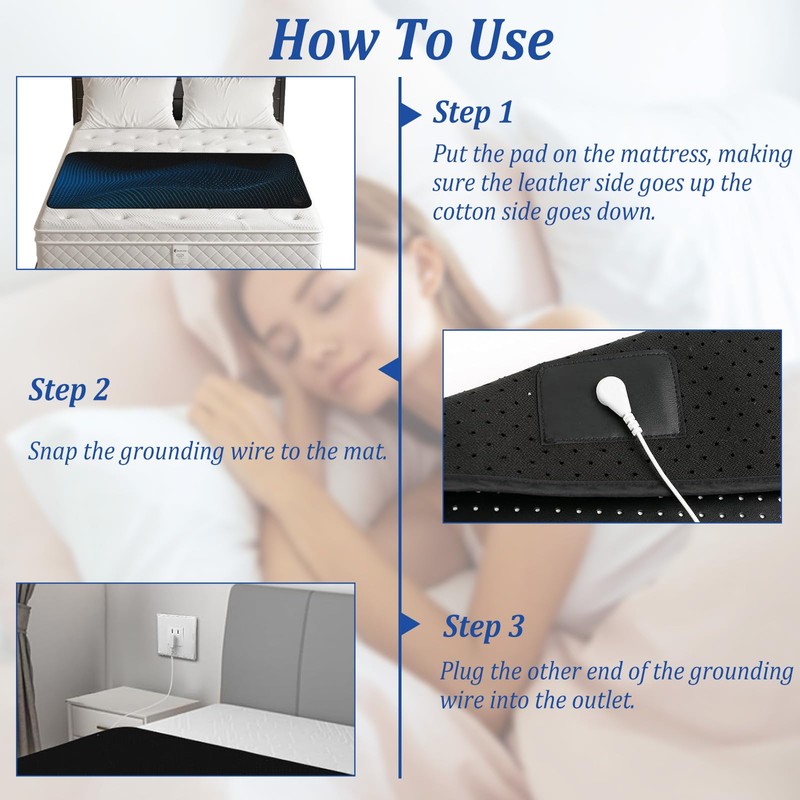 How To Use

Step 1

Put the pad on the mattress, making sure the leather side goes up the cotton side goes down.

Step 2

Snap the grounding wire to the mat.

Step 3

Plug the other end of the grounding wire into the outlet.