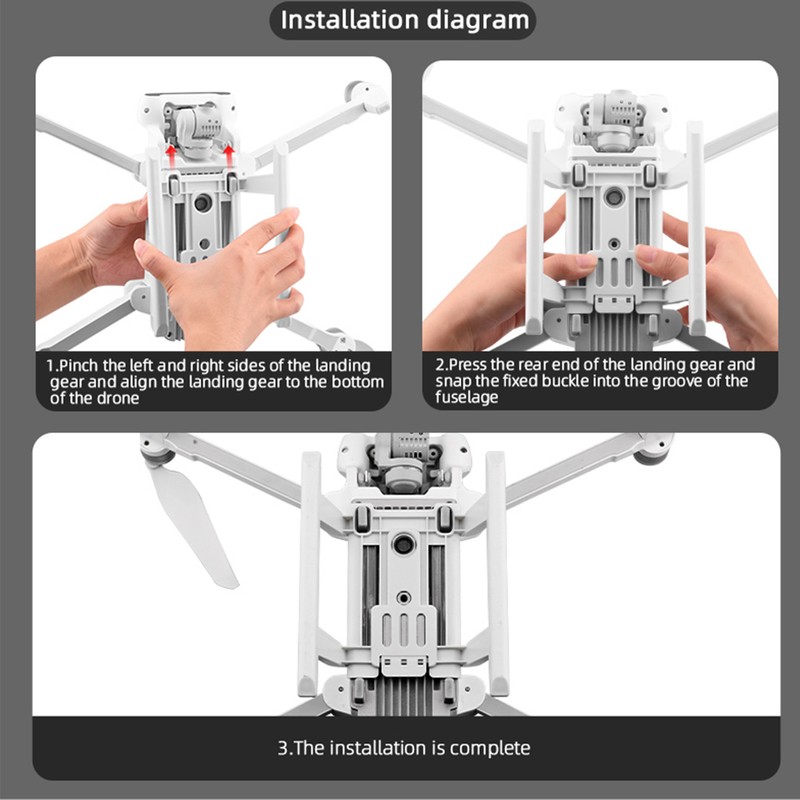 Installation diagram

1.Pinch the left and right sides of the landing gear and align the landing gear to the bottom of the drone

2.Press the rear end of the landing gear and snap the fixed buckle into the groove of the fuselage

3.The installation is complete