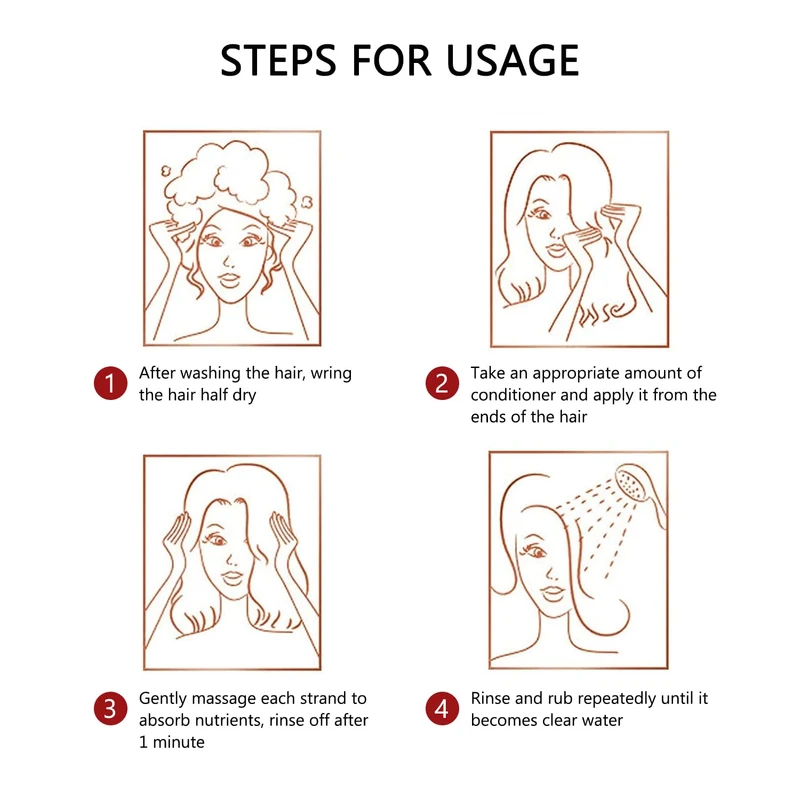 STEPS FOR USAGE

1 After washing the hair, wring the hair half dry

2 Take an appropriate amount of conditioner and apply it from the ends of the hair

3 Gently massage each strand to absorb nutrients, rinse off after 1 minute

4 Rinse and rub repeatedly until it becomes clear water