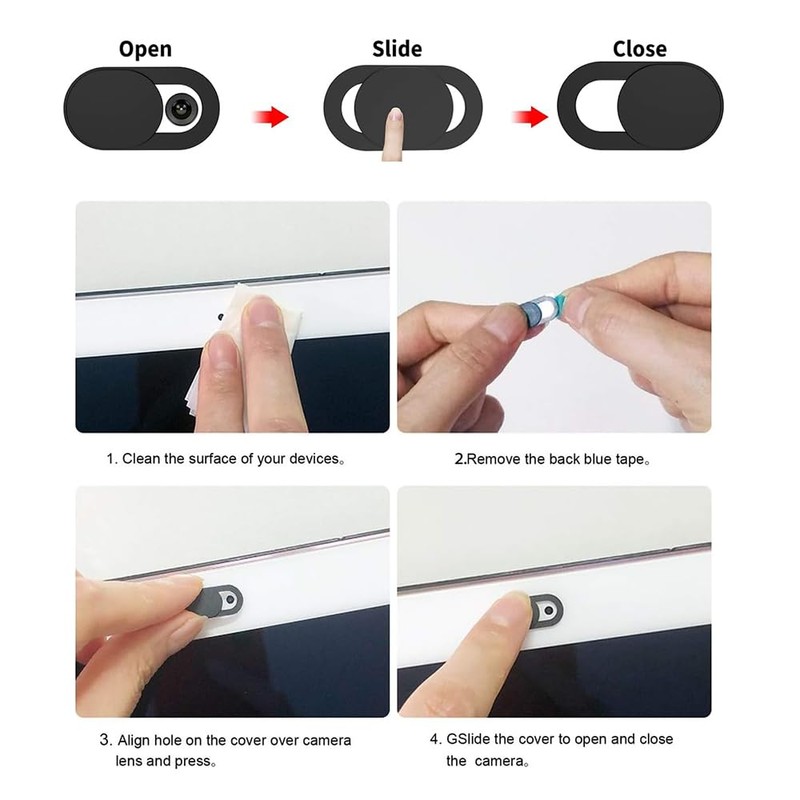 Open

Slide

Close

1. Clean the surface of your devices。

2.Remove the back blue tape。

3. Align hole on the cover over camera lens and press。

4. GSlide the cover to open and close the camera。