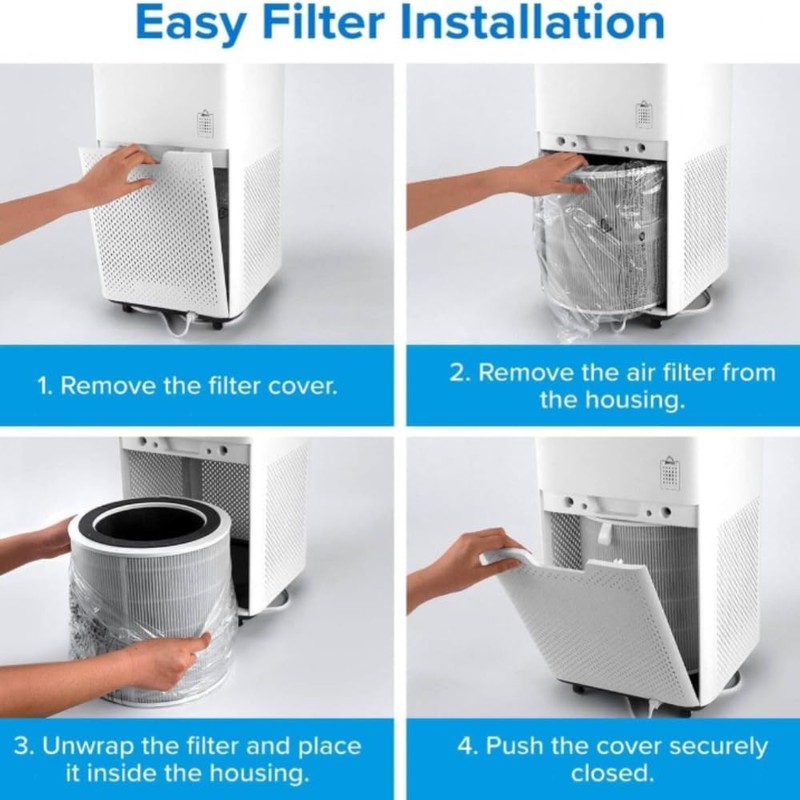 Easy Filter Installation

1. Remove the filter cover.

2. Remove the air filter from the housing.

3. Unwrap the filter and place it inside the housing.

4. Push the cover securely closed.