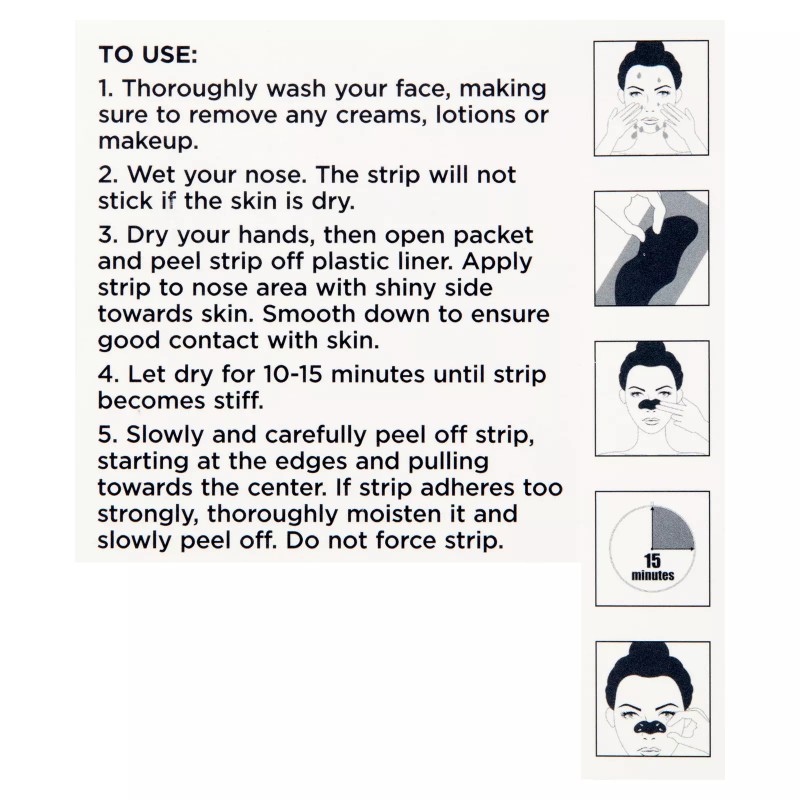 TO USE:
1. Thoroughly wash your face, making sure to remove any creams, lotions or makeup.
2. Wet your nose. The strip will not stick if the skin is dry.
3. Dry your hands, then open packet and peel strip off plastic liner. Apply strip to nose area with shiny side towards skin. Smooth down to ensure good contact with skin.
4. Let dry for 10-15 minutes until strip becomes stiff.
5. Slowly and carefully peel off strip, starting at the edges and pulling towards the center. If strip adheres too strongly, thoroughly moisten it and slowly peel off. Do not force strip.

15
minutes