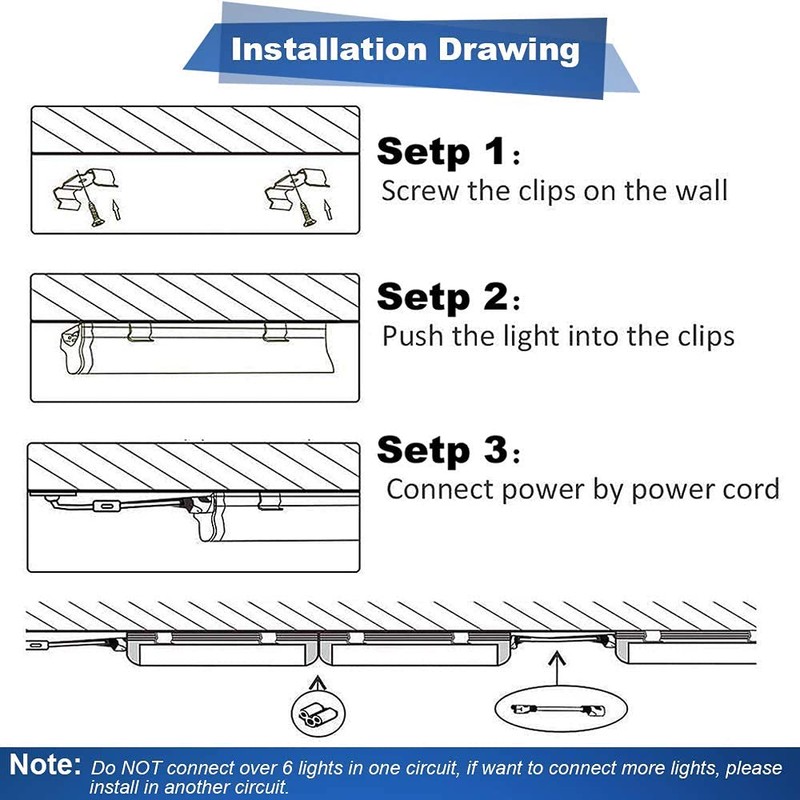 Installation Drawing

Setp 1:
Screw the clips on the wall

Setp 2:
Push the light into the clips

Setp 3:
Connect power by power cord

Note: Do NOT connect over 6 lights in one circuit, if want to connect more lights, please install in another circuit.