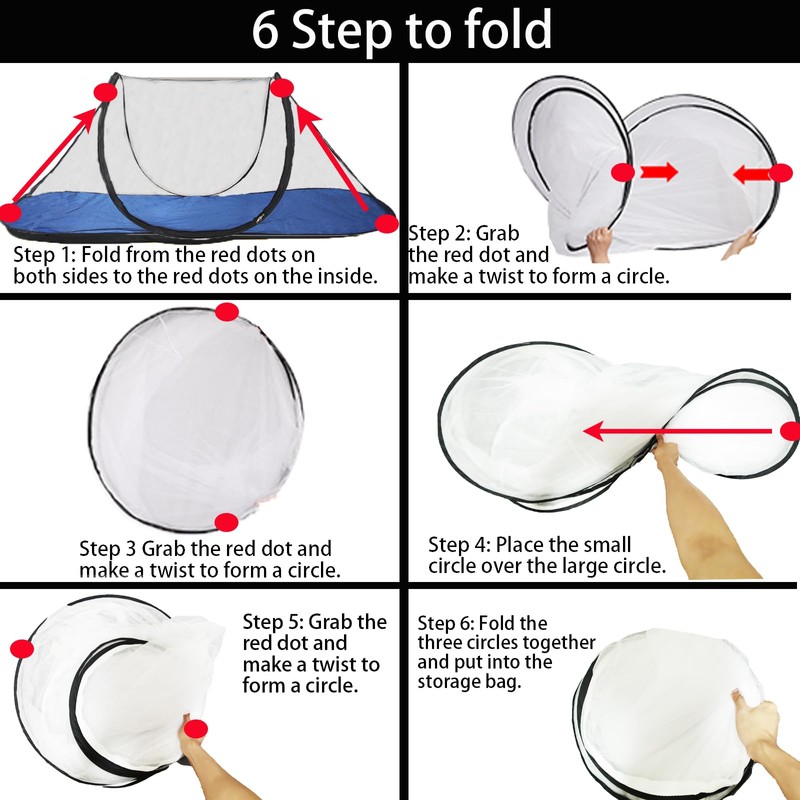 6 Step to fold

Step 1: Fold from the red dots on both sides to the red dots on the inside.

Step 2: Grab the red dot and make a twist to form a circle.

Step 3 Grab the red dot and make a twist to form a circle.

Step 4: Place the small circle over the large circle.

Step 5: Grab the red dot and make a twist to form a circle.

Step 6: Fold the three circles together and put into the storage bag.