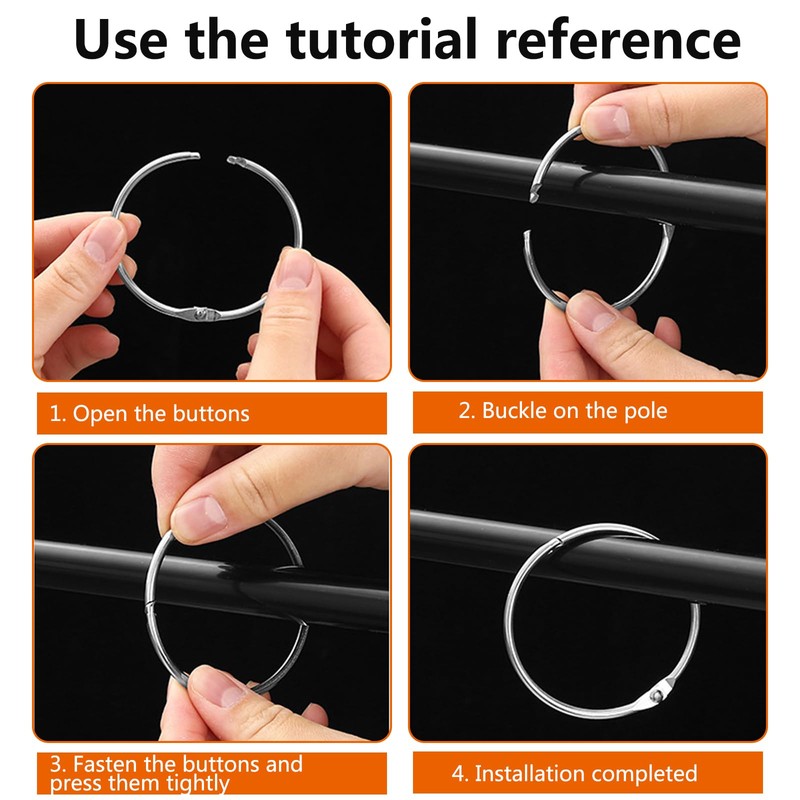 Use the tutorial reference

1. Open the buttons

2. Buckle on the pole

3. Fasten the buttons and press them tightly

4. Installation completed