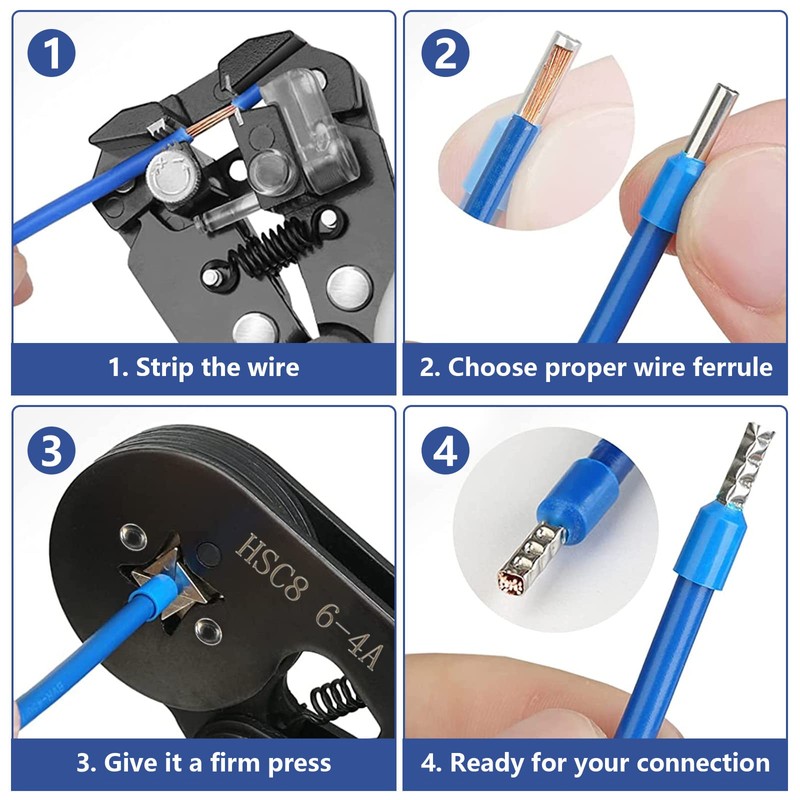 1

1. Strip the wire

2

2. Choose proper wire ferrule

3

HSC8 6-4A

3. Give it a firm press

4

4. Ready for your connection