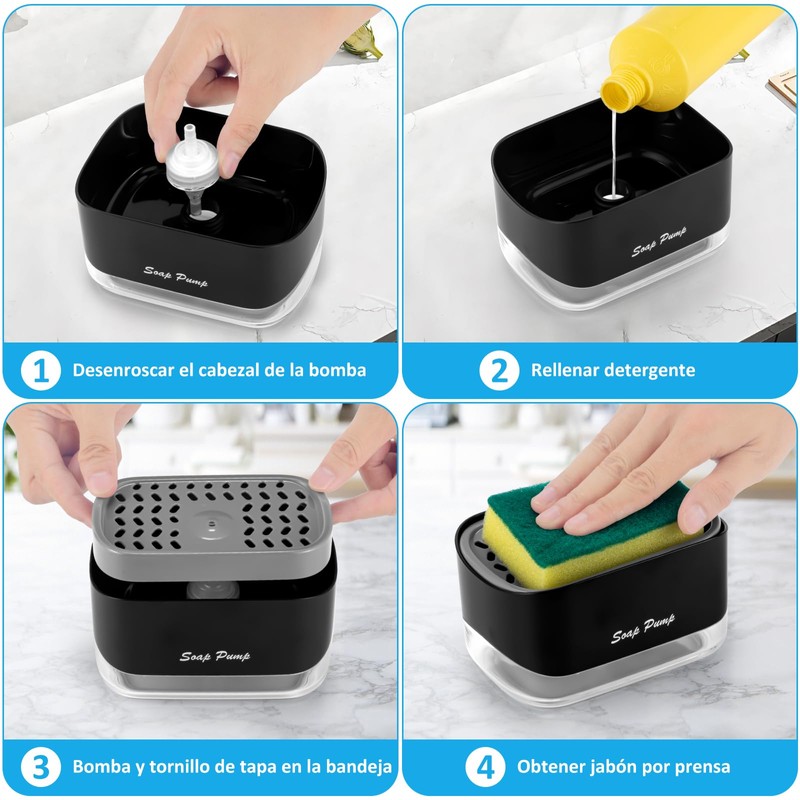 Soap Pump

1 Desenroscar el cabezal de la bomba

Soap Pump

2 Rellenar detergente

Soap Pump

3 Bomba y tornillo de tapa en la bandeja

Soap Pump

4 Obtener jabón por prensa