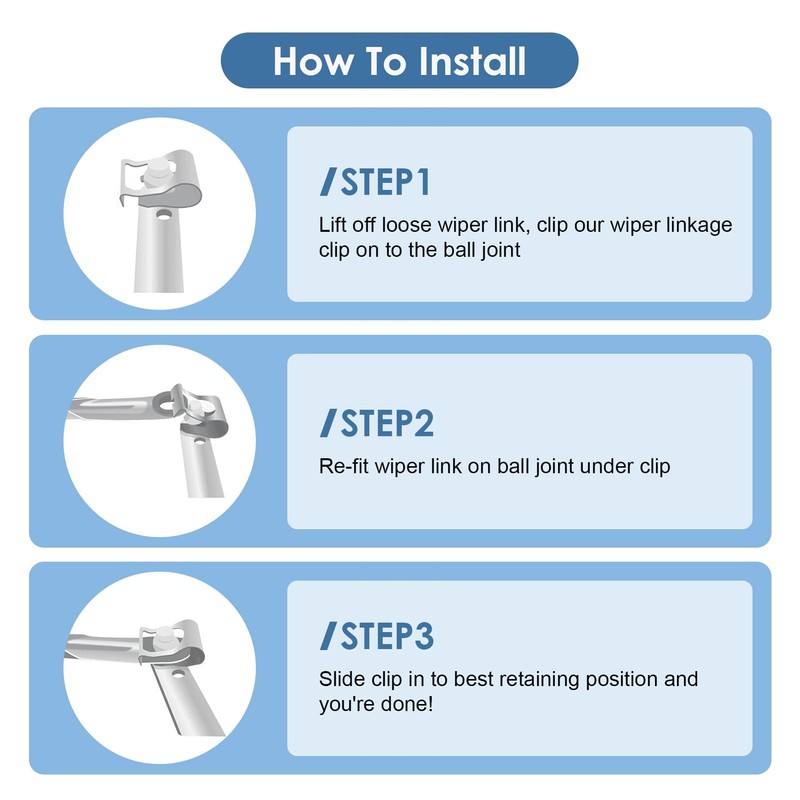 How To Install

/STEP1

Lift off loose wiper link, clip our wiper linkage clip on to the ball joint

/STEP2

Re-fit wiper link on ball joint under clip

/STEP3

Slide clip in to best retaining position and you're done!