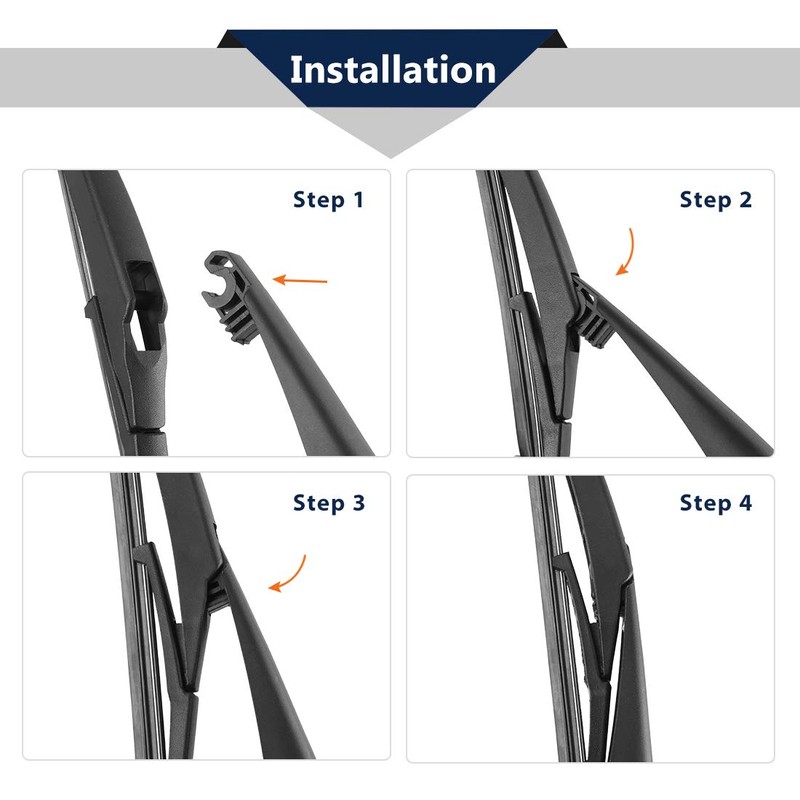 Installation

Step 1

Step 2

Step 3

Step 4