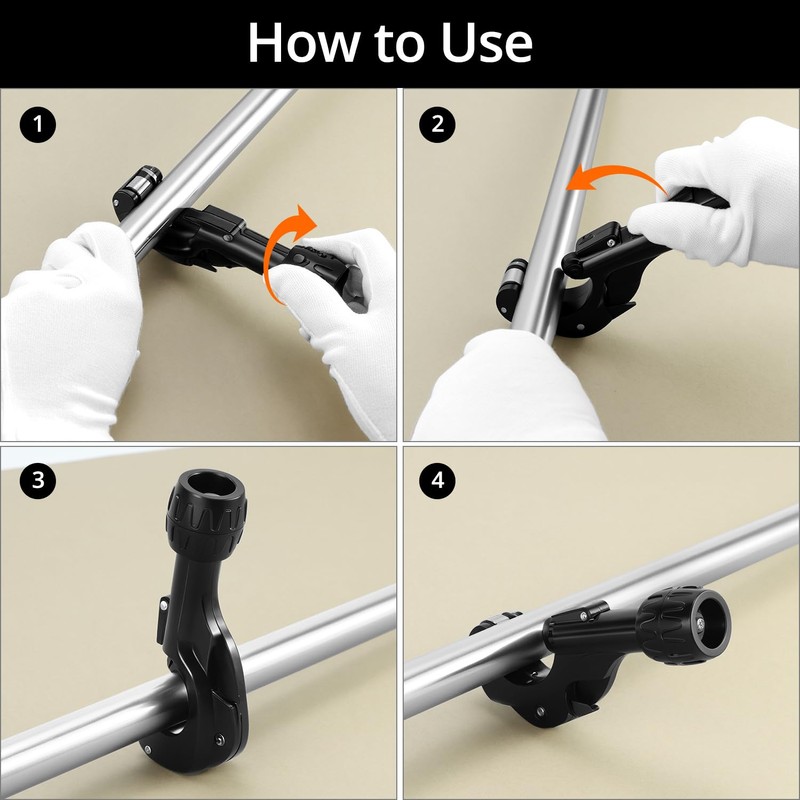 How to Use

1

2

3

4