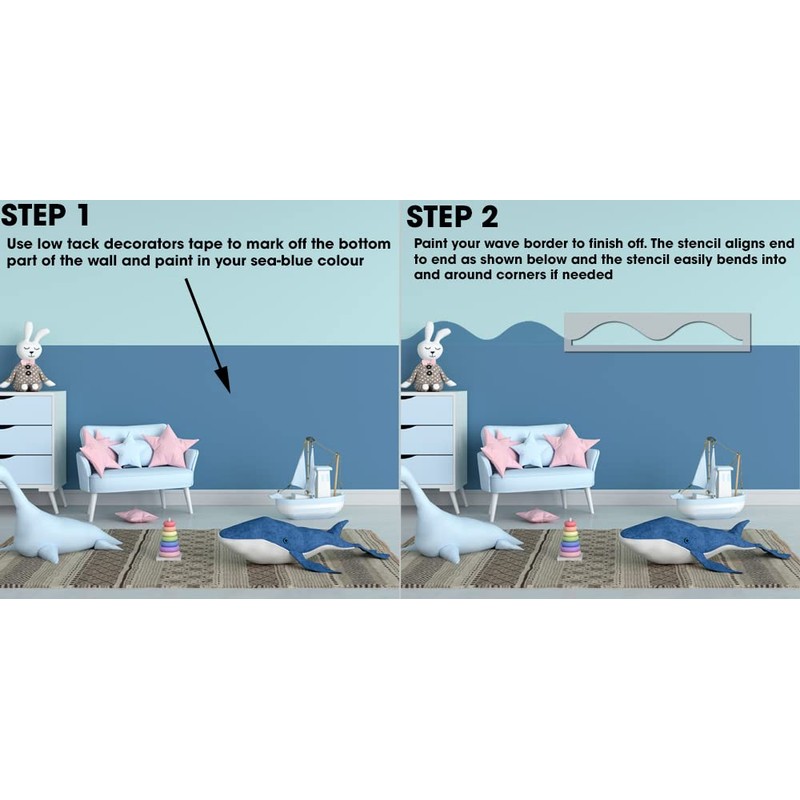 STEP 1

Use low tack decorators tape to mark off the bottom part of the wall and paint in your sea-blue colour

STEP 2

Paint your wave border to finish off. The stencil aligns end to end as shown below and the stencil easily bends into and around corners if needed