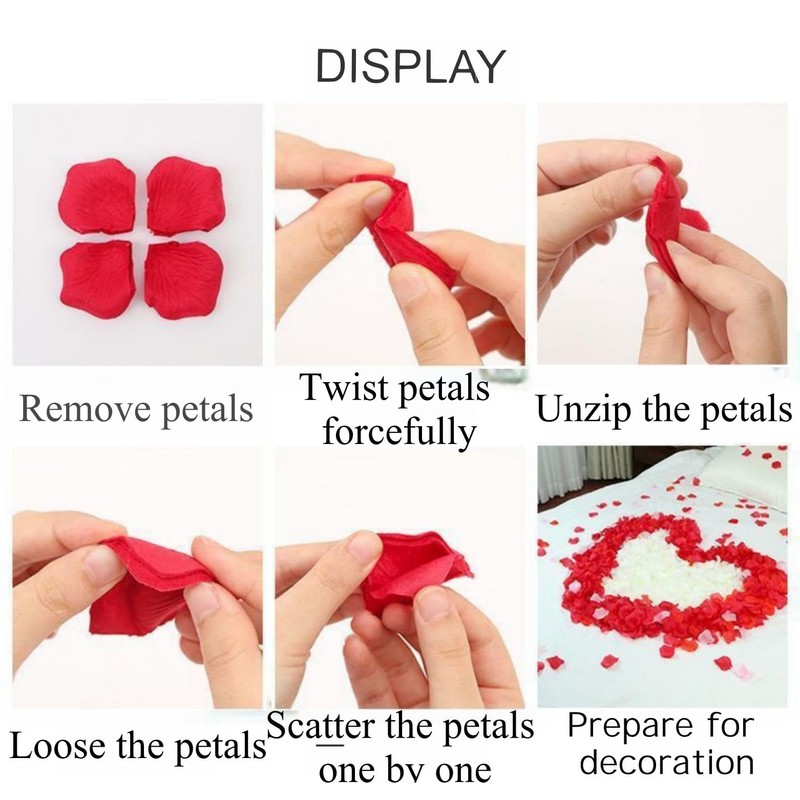 DISPLAY

Remove petals

Twist petals forcefully

Unzip the petals

Loose the petals

Scatter the petals one by one

Prepare for decoration