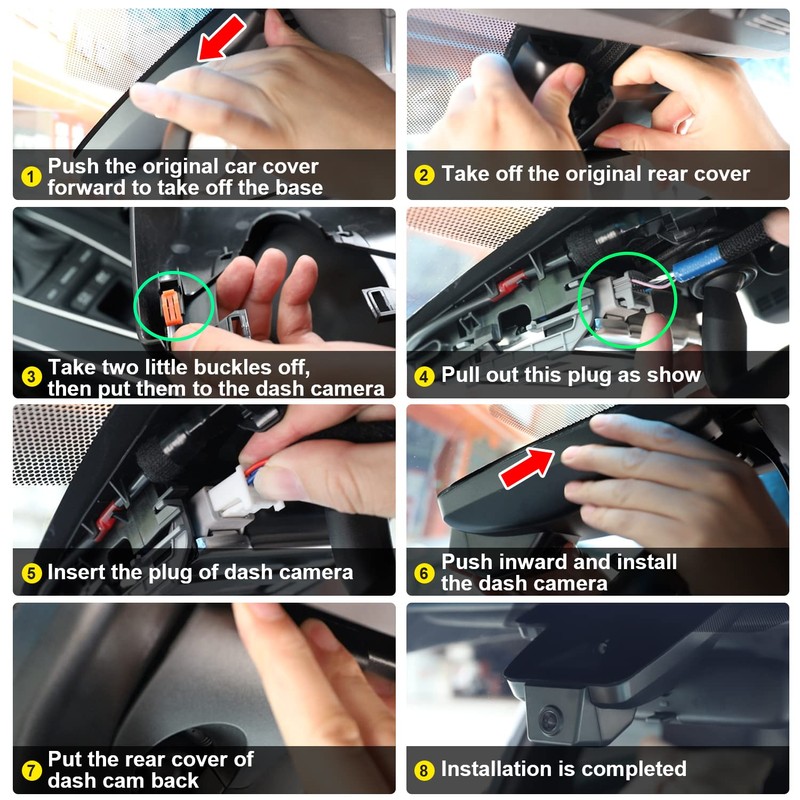 1 Push the original car cover forward to take off the base

2 Take off the original rear cover

3 Take two little buckles off, then put them to the dash camera

4 Pull out this plug as show

5 Insert the plug of dash camera

6 Push inward and install the dash camera

7 Put the rear cover of dash cam back

8 Installation is completed