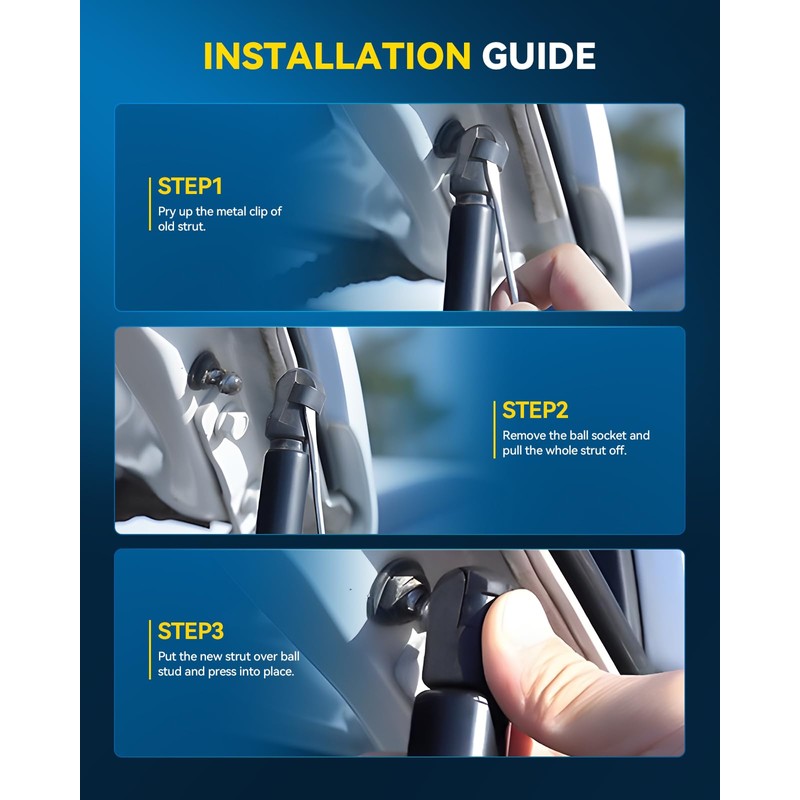 INSTALLATION GUIDE

STEP1
Pry up the metal clip of old strut.

STEP2
Remove the ball socket and pull the whole strut off.

STEP3
Put the new strut over ball stud and press into place.