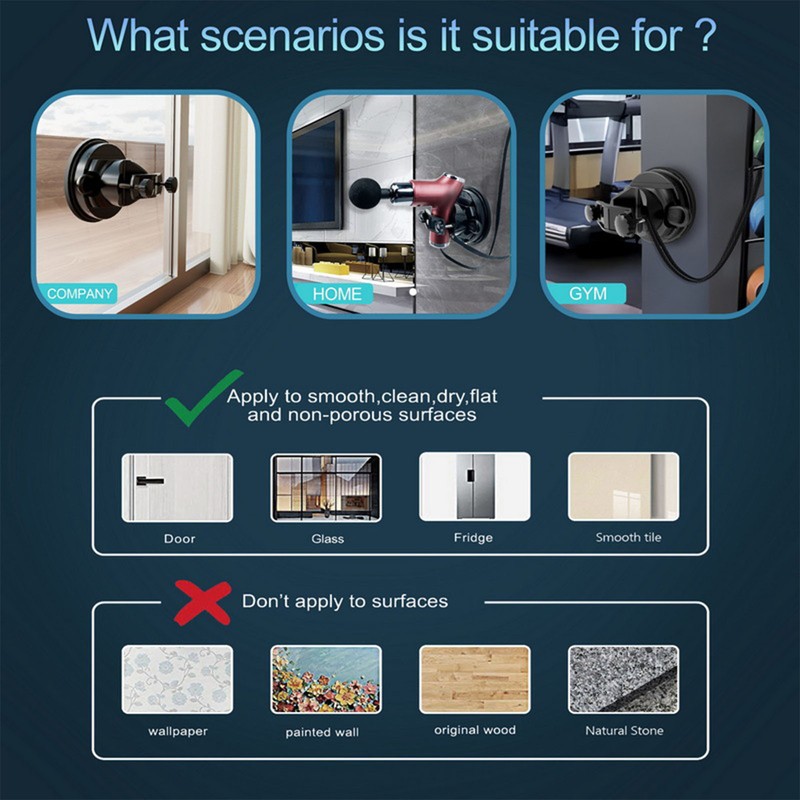 What scenarios is it suitable for ?

COMPANY

HOME

GYM

Apply to smooth,clean,dry,flat and non-porous surfaces

Door

Glass

Fridge

Smooth tile

Don't apply to surfaces

wallpaper

painted wall

original wood

Natural Stone