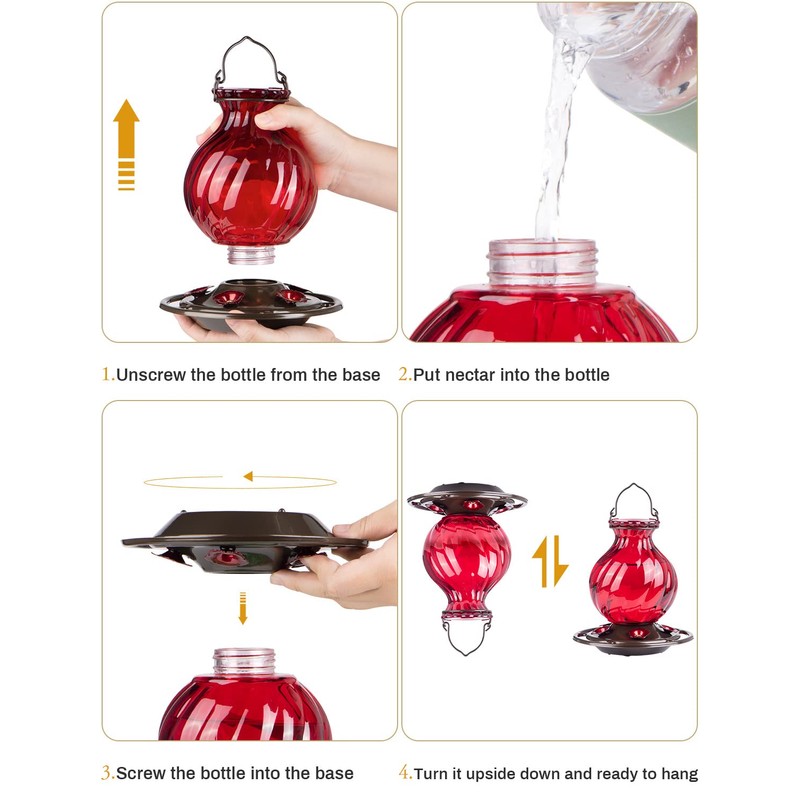 1.Unscrew the bottle from the base

2.Put nectar into the bottle

3.Screw the bottle into the base

4.Turn it upside down and ready to hang