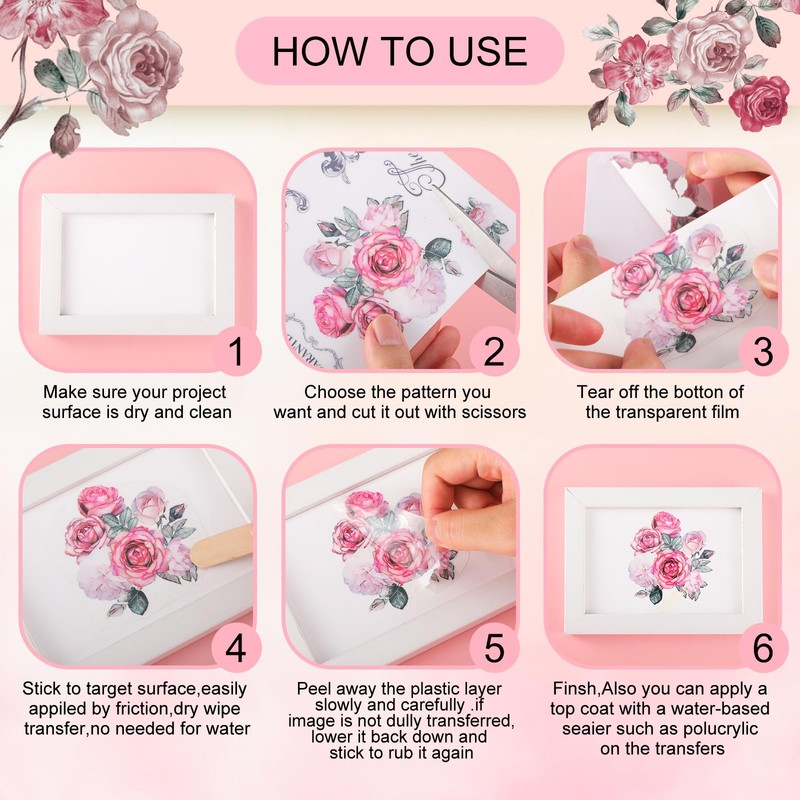 HOW TO USE

1

Make sure your project surface is dry and clean

2

Choose the pattern you want and cut it out with scissors

3

Tear off the botton of the transparent film

4

Stick to target surface,easily appiled by friction,dry wipe transfer,no needed for water

5

Peel away the plastic layer slowly and carefully .if image is not dully transferred, lower it back down and stick to rub it again

6

Finsh,Also you can apply a top coat with a water-based seaier such as polucrylic on the transfers