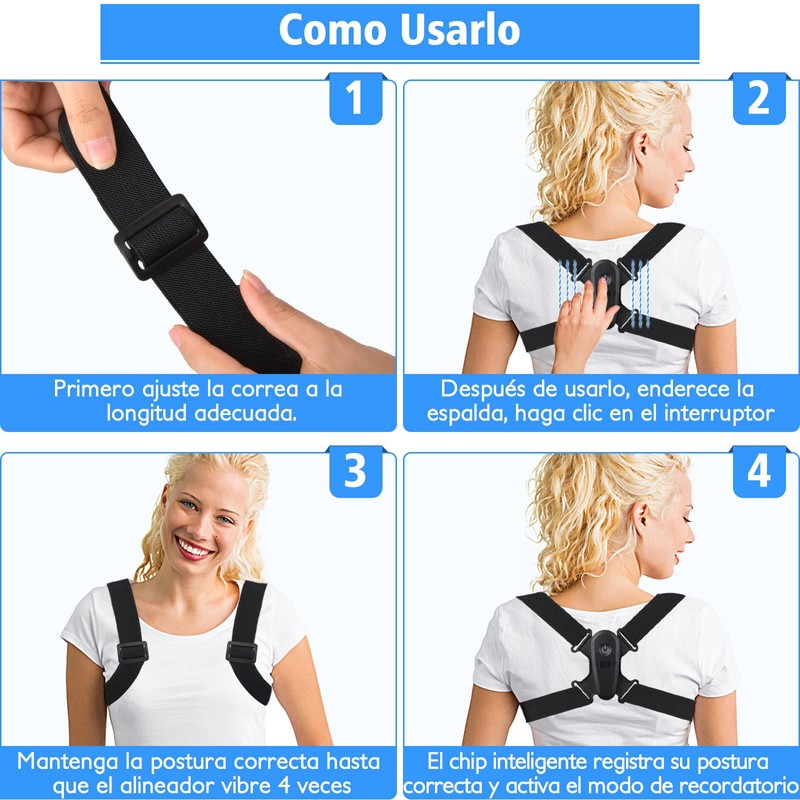 Como Usarlo

1

Primero ajuste la correa a la longitud adecuada.

2

Después de usarlo, enderece la espalda, haga clic en el interruptor

3

Mantenga la postura correcta hasta que el alineador vibre 4 veces

4

El chip inteligente registra su postura correcta y activa el modo de recordatorio