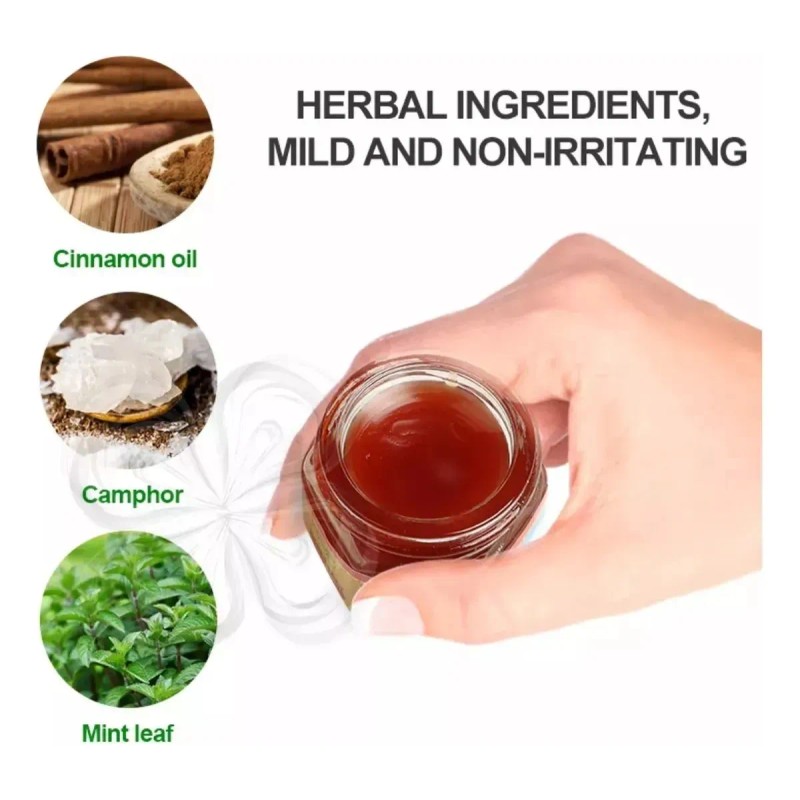 HERBAL INGREDIENTS, MILD AND NON-IRRITATING

Cinnamon oil

Camphor

Mint leaf