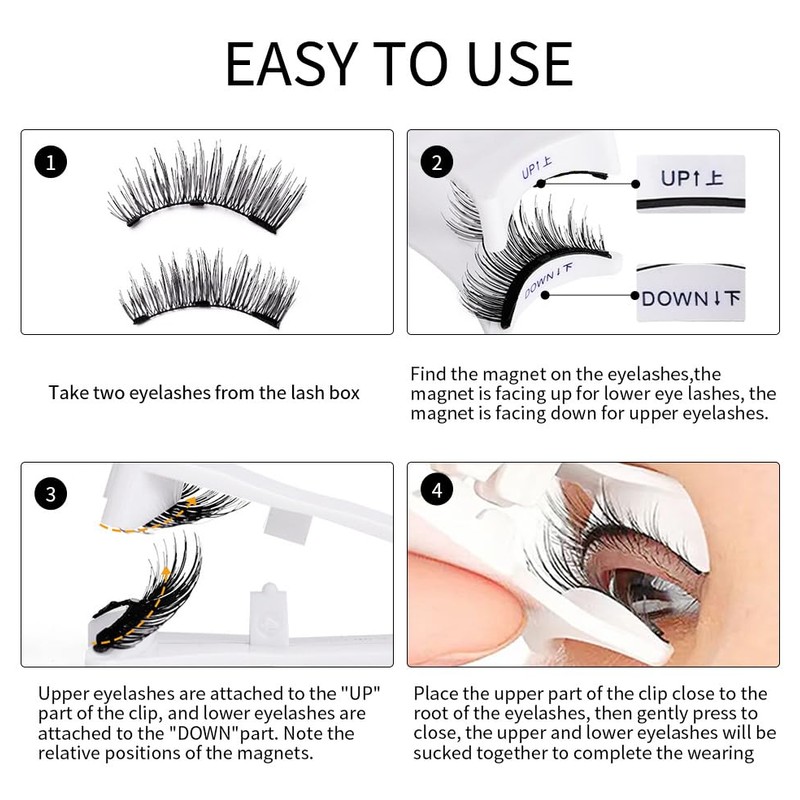 EASY TO USE

1

Take two eyelashes from the lash box

2

UP↑上

DOWN↓下

UP↑上

DOWN↓下

Find the magnet on the eyelashes,the magnet is facing up for lower eye lashes, the magnet is facing down for upper eyelashes.

3

Upper eyelashes are attached to the "UP" part of the clip, and lower eyelashes are attached to the "DOWN"part. Note the relative positions of the magnets.

4

Place the upper part of the clip close to the root of the eyelashes, then gently press to close, the upper and lower eyelashes will be sucked together to complete the wearing