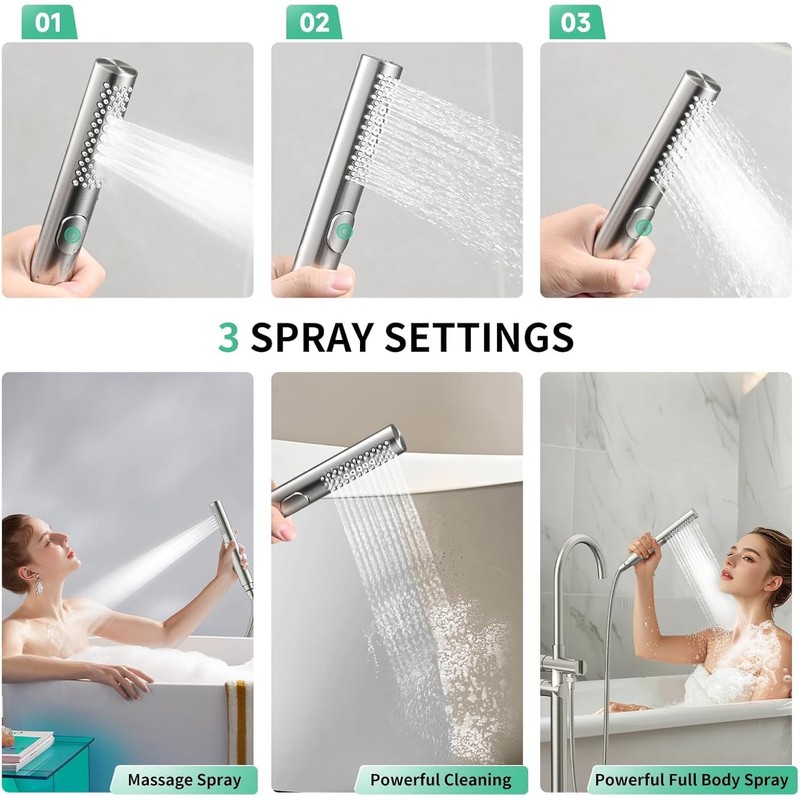 01

02

03

3 SPRAY SETTINGS

Massage Spray

Powerful Cleaning

Powerful Full Body Spray