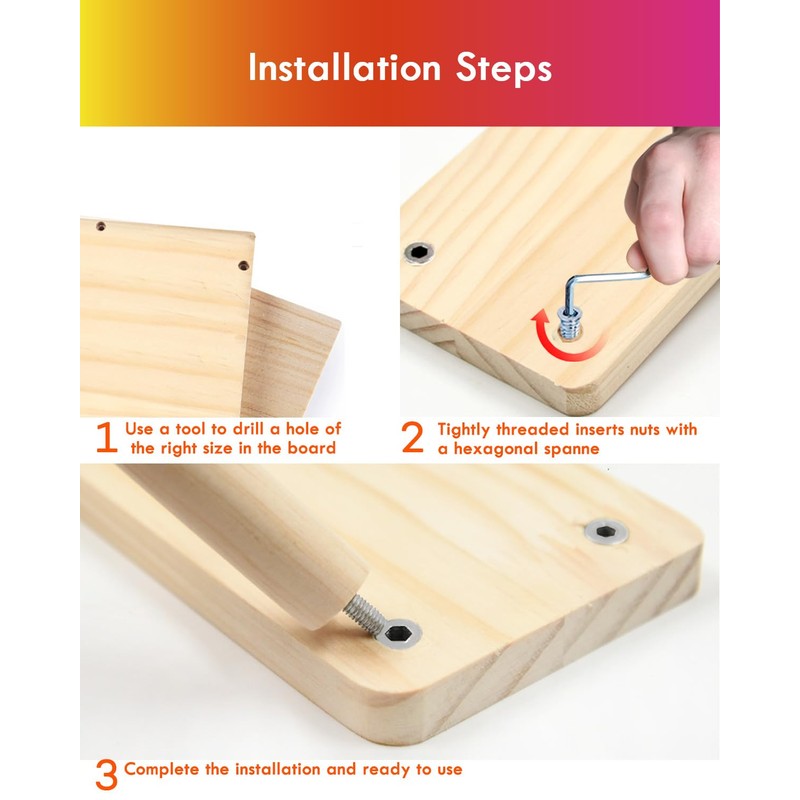 Installation Steps

1 Use a tool to drill a hole of the right size in the board

2 Tightly threaded inserts nuts with a hexagonal spanne

3 Complete the installation and ready to use