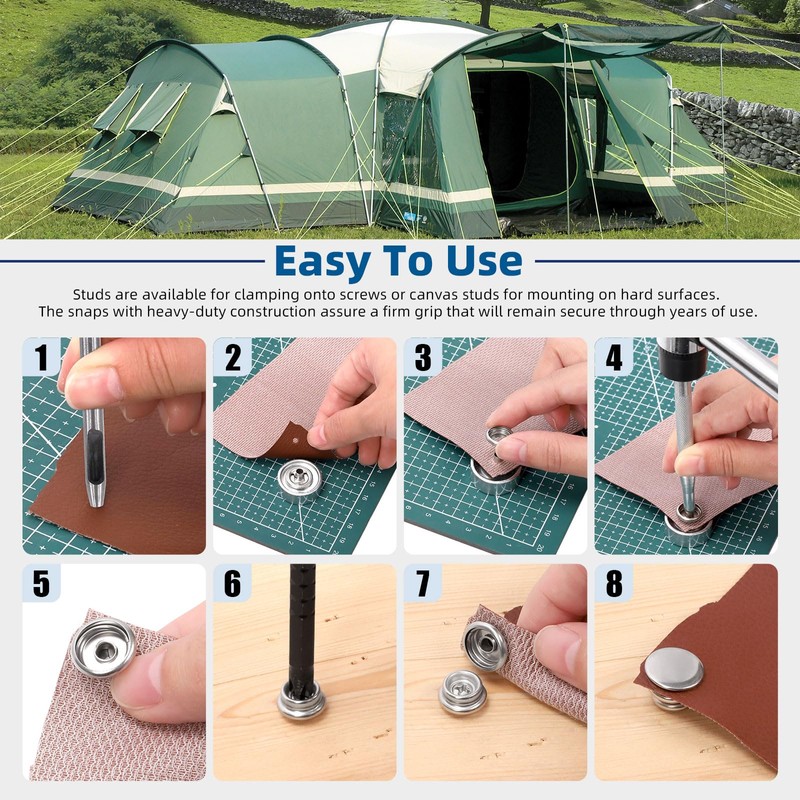 Easy To Use

Studs are available for clamping onto screws or canvas studs for mounting on hard surfaces. The snaps with heavy-duty construction assure a firm grip that will remain secure through years of use.

1

2

3

4

5

6

7

8