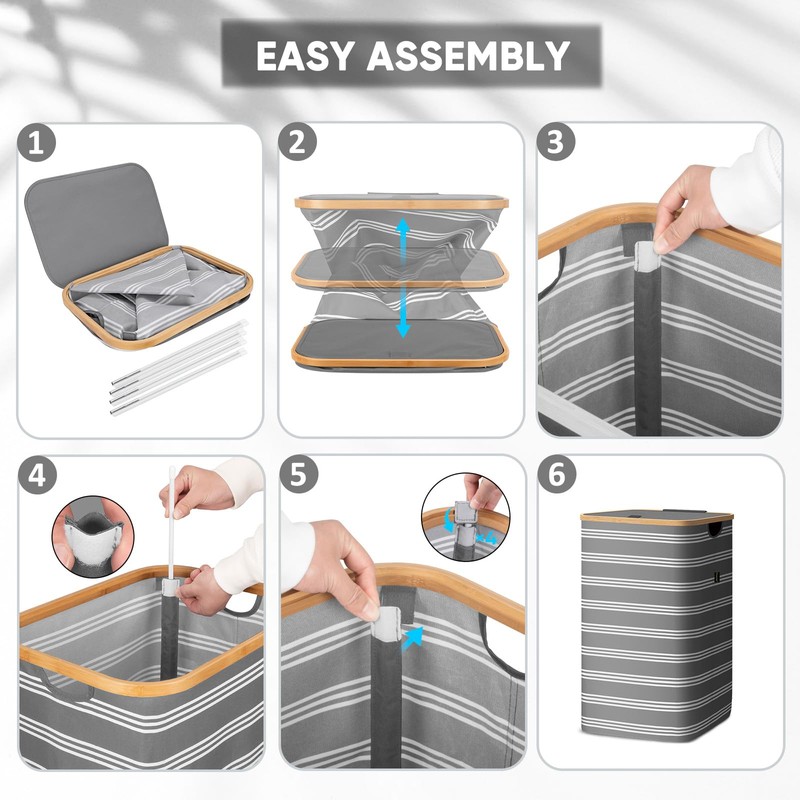 EASY ASSEMBLY

1

2

3

4

5

6