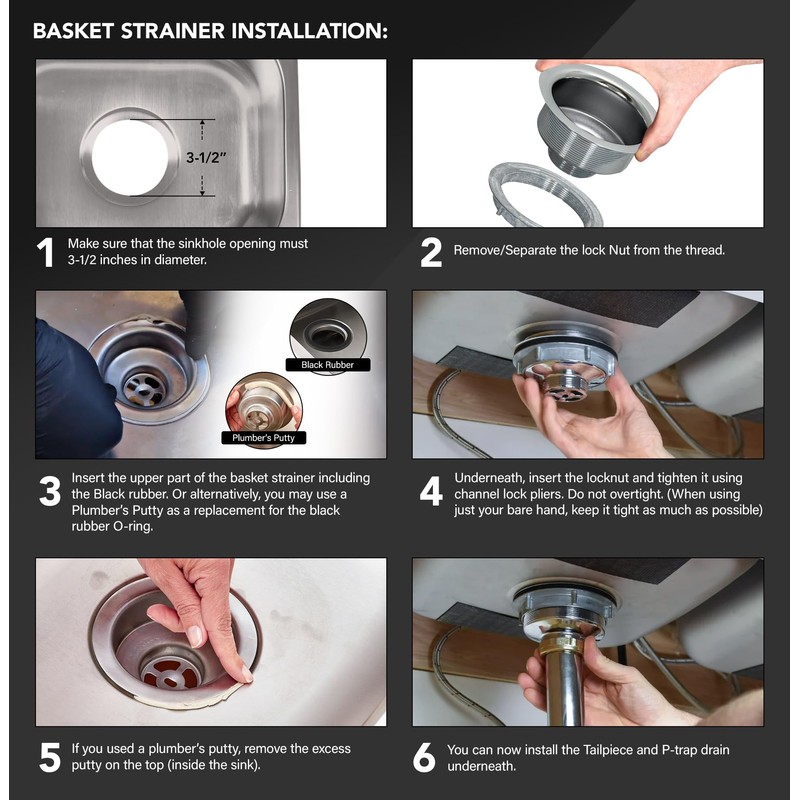 BASKET STRAINER INSTALLATION:

3-1/2"

1 Make sure that the sinkhole opening must 3-1/2 inches in diameter.

2 Remove/Separate the lock Nut from the thread.

Black Rubber

Plumber's Putty

3 Insert the upper part of the basket strainer including the Black rubber. Or alternatively, you may use a Plumber's Putty as a replacement for the black rubber O-ring.

4 Underneath, insert the locknut and tighten it using channel lock pliers. Do not overtight. (When using just your bare hand, keep it tight as much as possible)

5 If you used a plumber's putty, remove the excess putty on the top (inside the sink).

6 You can now install the Tailpiece and P-trap drain underneath.