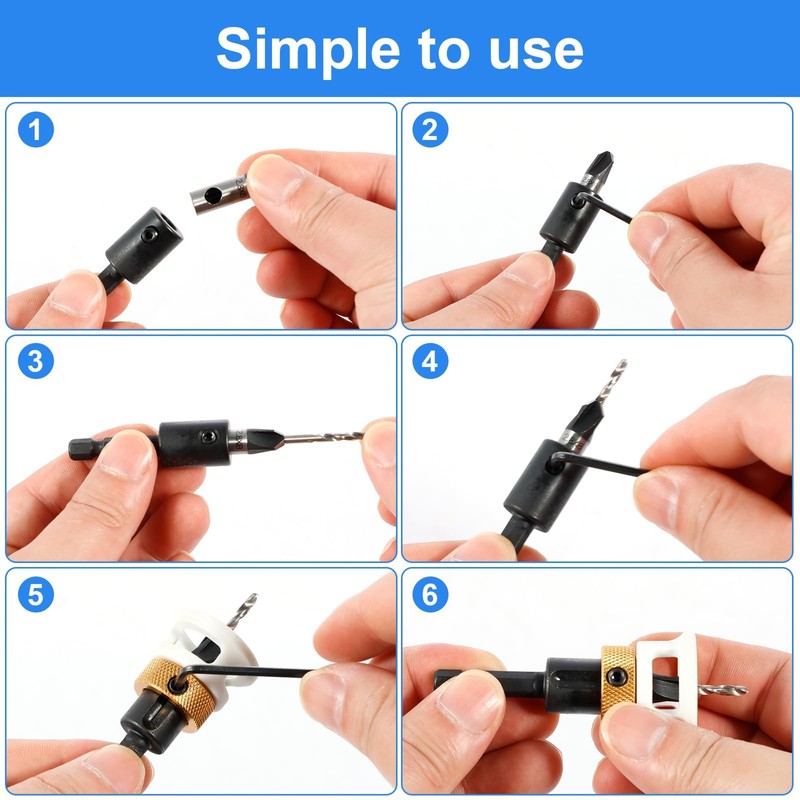 Simple to use

1

2

3

4

5

6