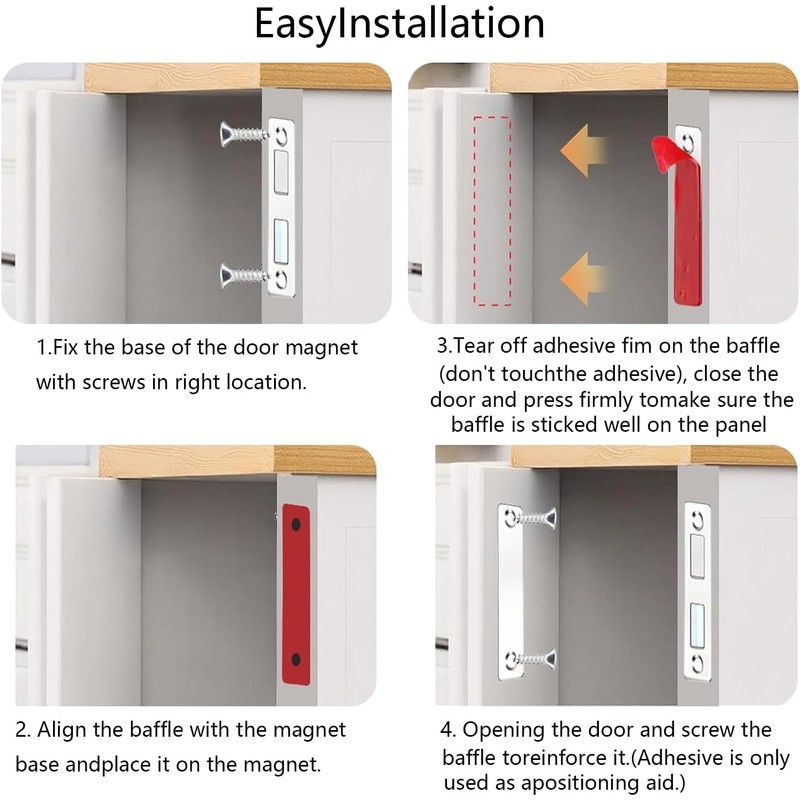 EasyInstallation

1.Fix the base of the door magnet with screws in right location.

3.Tear off adhesive fim on the baffle (don't touchthe adhesive), close the door and press firmly tomake sure the baffle is sticked well on the panel

2. Align the baffle with the magnet base andplace it on the magnet.

4. Opening the door and screw the baffle toreinforce it.(Adhesive is only used as apositioning aid.)