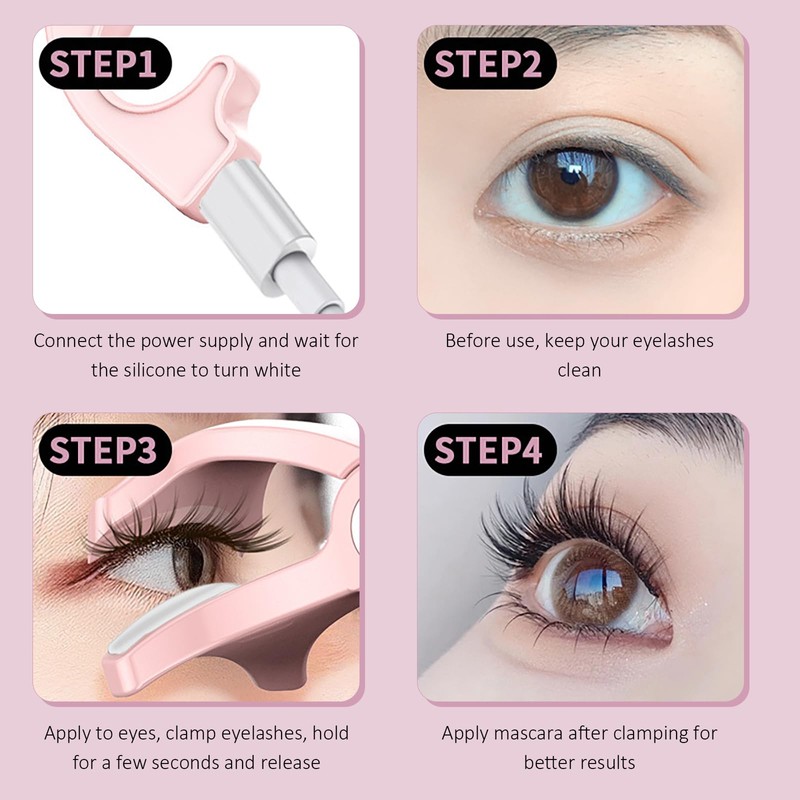 STEP1

Connect the power supply and wait for the silicone to turn white

STEP2

Before use, keep your eyelashes clean

STEP3

Apply to eyes, clamp eyelashes, hold for a few seconds and release

STEP4

Apply mascara after clamping for better results