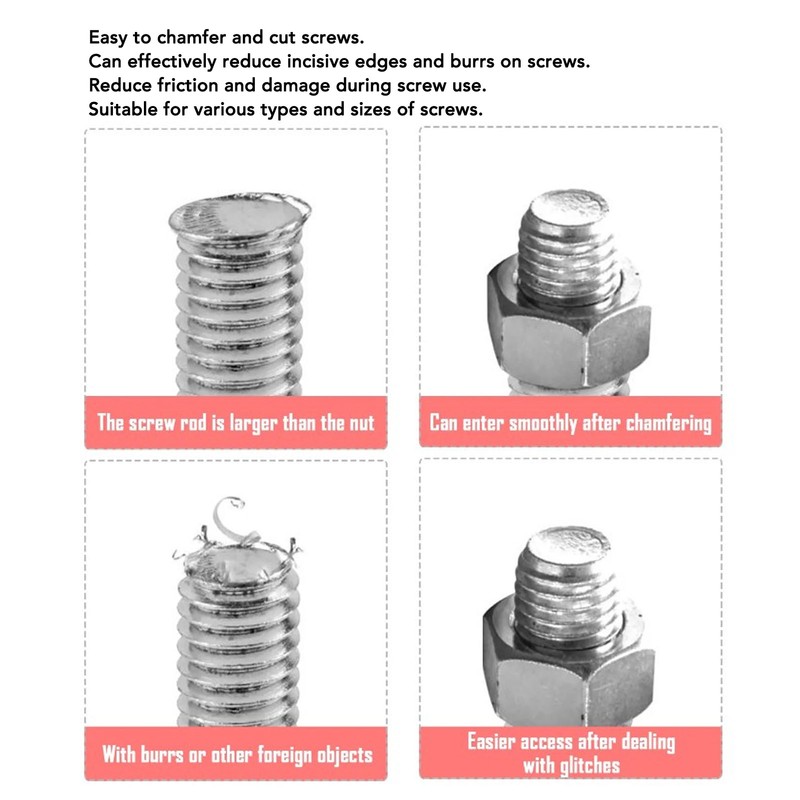 Easy to chamfer and cut screws.
Can effectively reduce incisive edges and burrs on screws.
Reduce friction and damage during screw use.
Suitable for various types and sizes of screws.

The screw rod is larger than the nut

Can enter smoothly after chamfering

With burrs or other foreign objects

Easier access after dealing with glitches