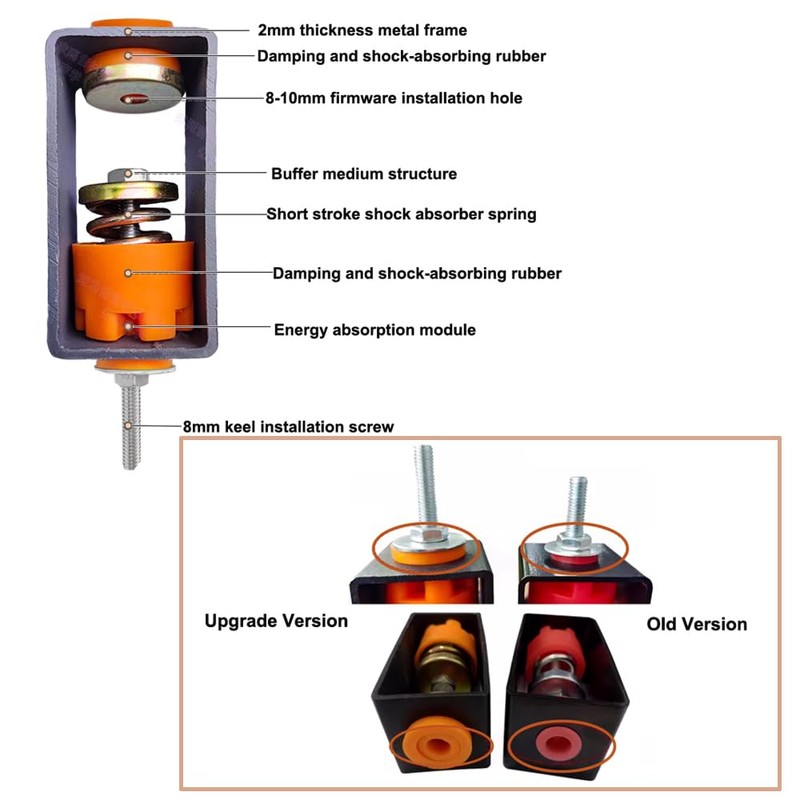 2mm thickness metal frame
Damping and shock-absorbing rubber
8-10mm firmware installation hole
Buffer medium structure
Short stroke shock absorber spring
Damping and shock-absorbing rubber
Energy absorption module
8mm keel installation screw

Upgrade Version
Old Version