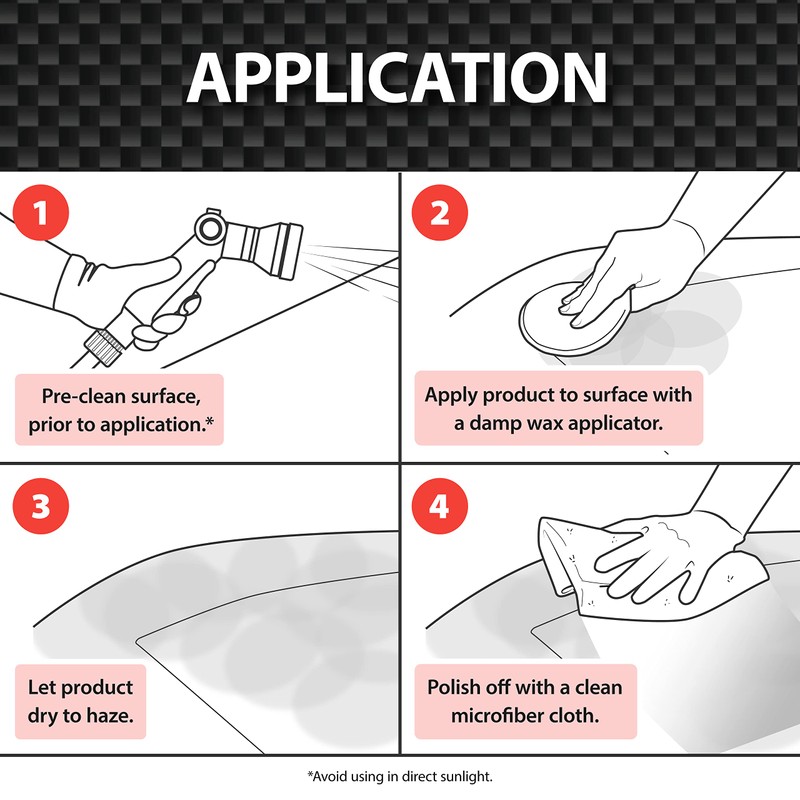 APPLICATION

1

Pre-clean surface, prior to application.*

2

Apply product to surface with a damp wax applicator.

3

Let product dry to haze.

4

Polish off with a clean microfiber cloth.

*Avoid using in direct sunlight.