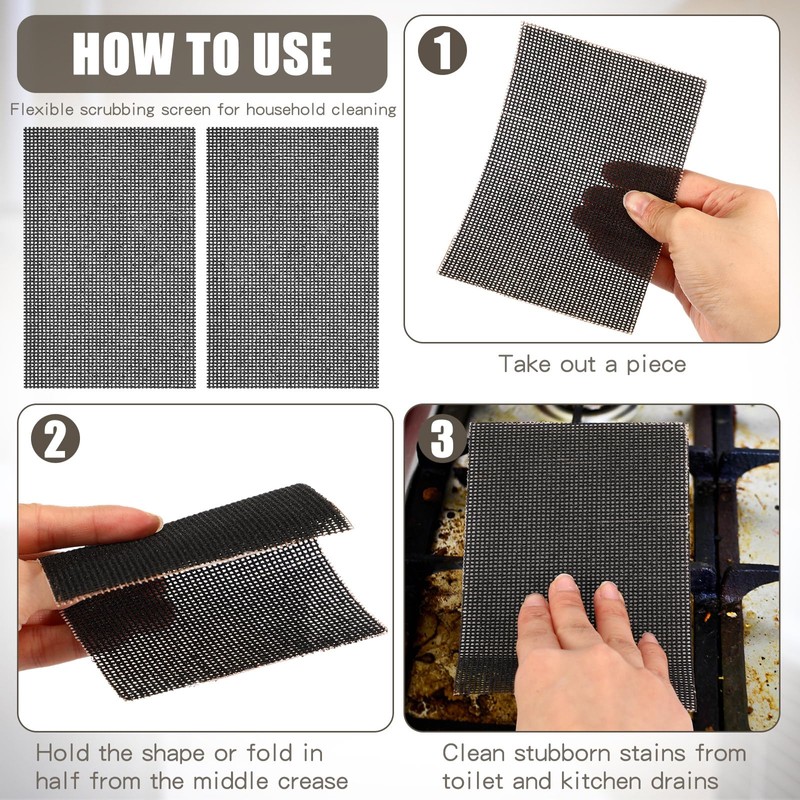 HOW TO USE

Flexible scrubbing screen for household cleaning

1

Take out a piece

2

Hold the shape or fold in half from the middle crease

3

Clean stubborn stains from toilet and kitchen drains