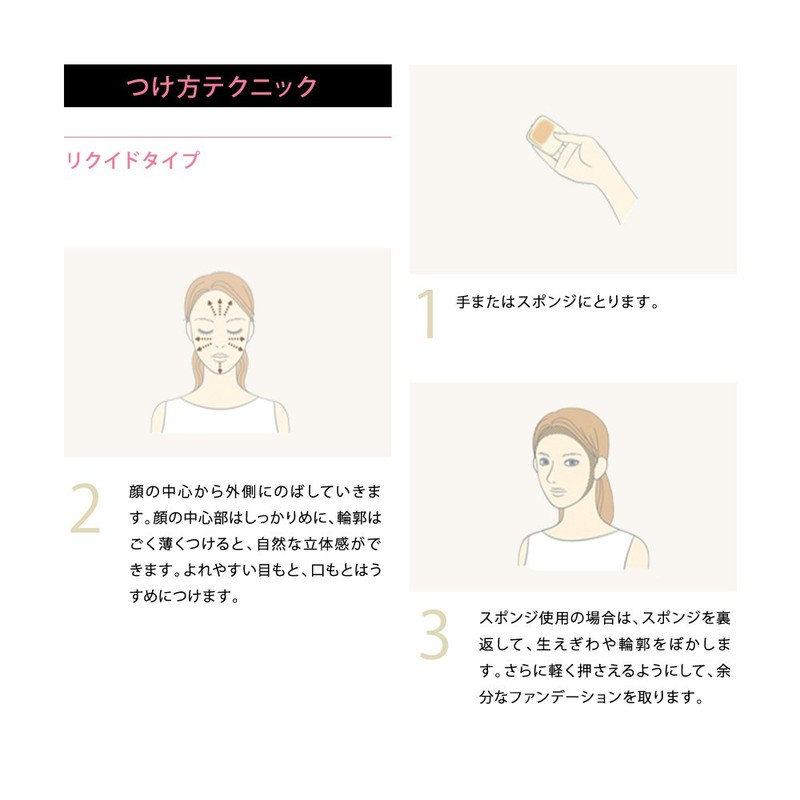 つけ方テクニック

リクイドタイプ

1 手またはスポンジにとります。

2 顔の中心から外側にのばしていきます。顔の中心部はしっかりめに、輪郭はごく薄くつけると、自然な立体感ができます。よれやすい目もと、口もとはうすめにつけます。

3 スポンジ使用の場合は、スポンジを裏返して、生えぎわや輪郭をぼかします。さらに軽く押さえるようにして、余分なファンデーションを取ります。