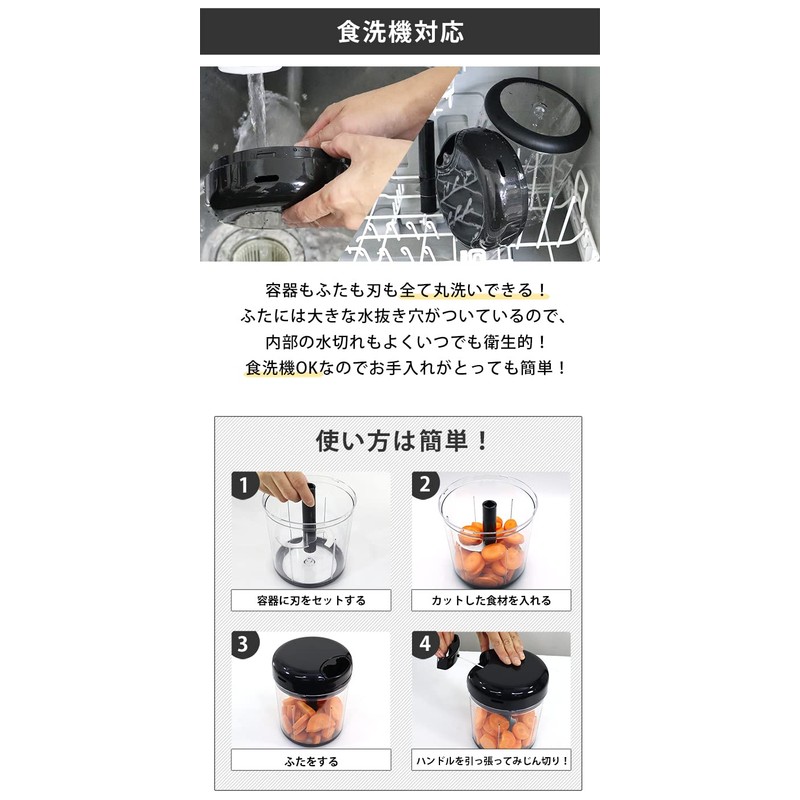 食洗機対応

容器もふたも刃も全て丸洗いできる！
ふたには大きな水抜き穴がついているので、
内部の水切れもよくいつでも衛生的！
食洗機OKなのでお手入れがとっても簡単！

使い方は簡単！

1
容器に刃をセットする

2
カットした食材を入れる

3
ふたをする

4
ハンドルを引っ張ってみじん切り！