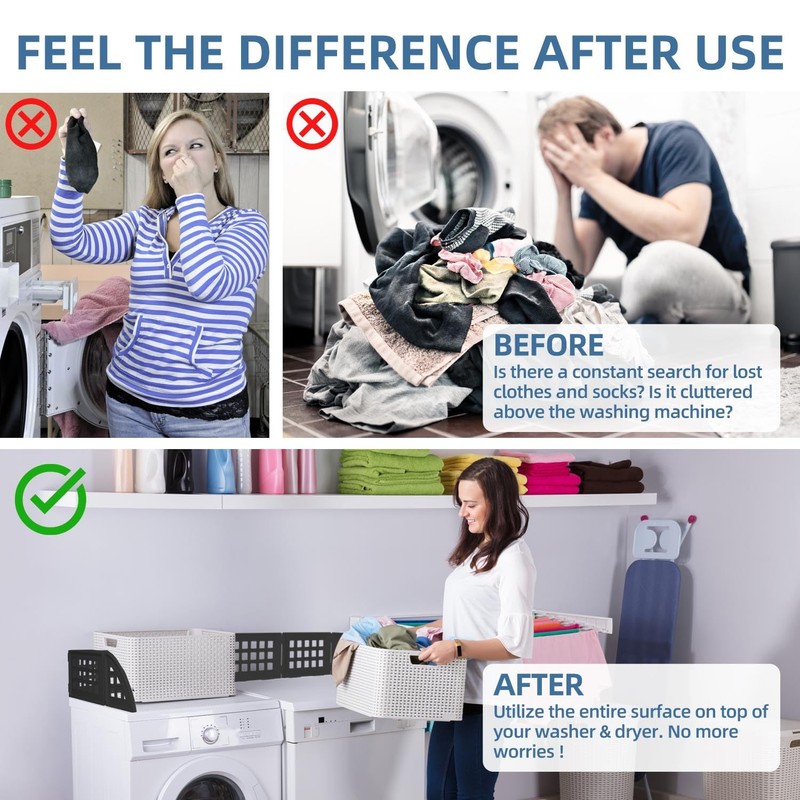 FEEL THE DIFFERENCE AFTER USE

BEFORE
Is there a constant search for lost clothes and socks? Is it cluttered above the washing machine?

AFTER
Utilize the entire surface on top of your washer & dryer. No more worries !