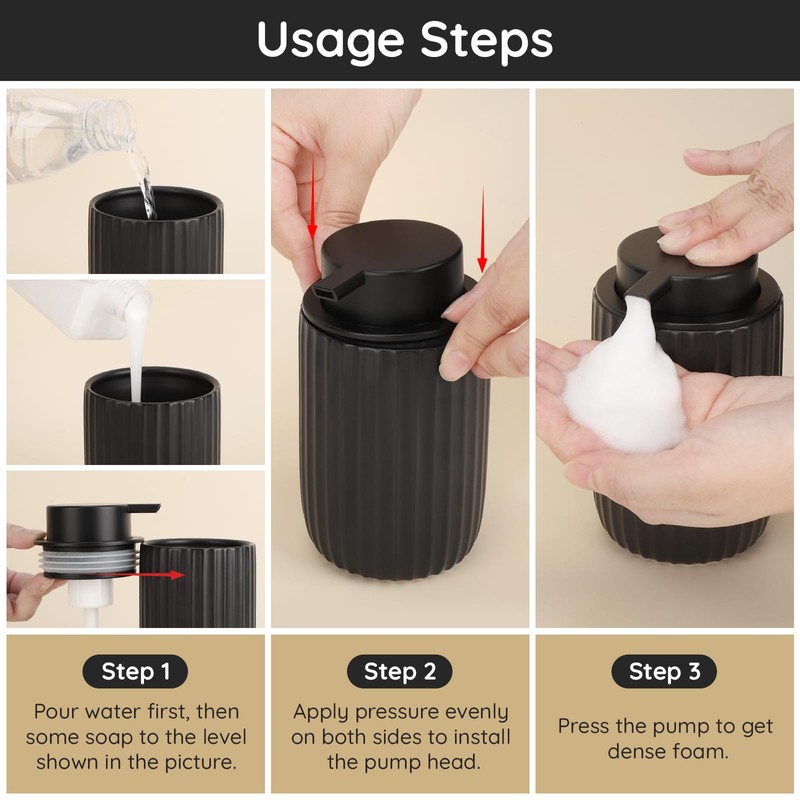 Usage Steps

Step 1

Pour water first, then some soap to the level shown in the picture.

Step 2

Apply pressure evenly on both sides to install the pump head.

Step 3

Press the pump to get dense foam.