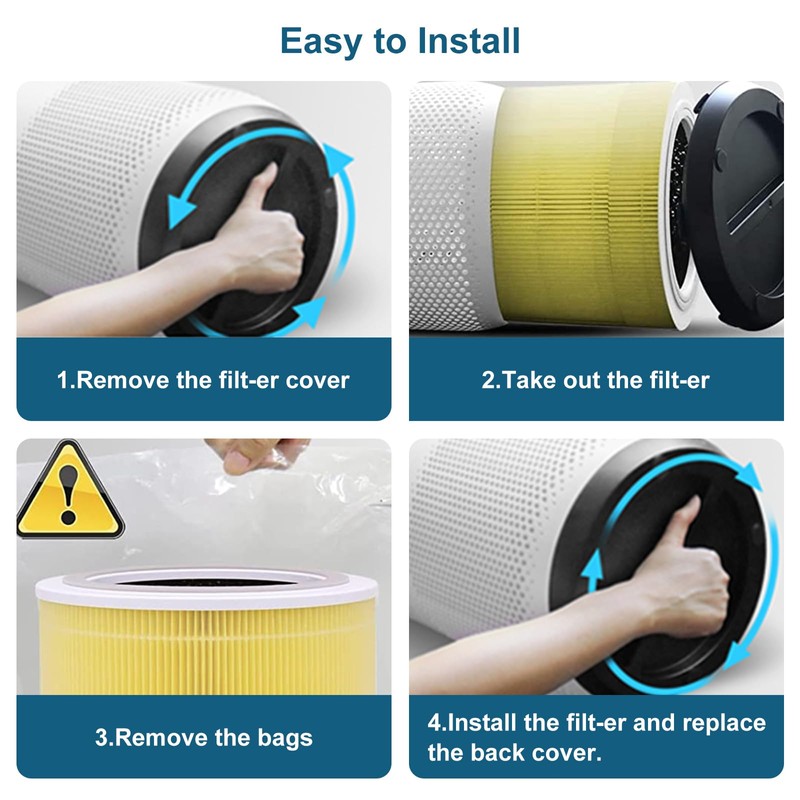 Easy to Install

1.Remove the filt-er cover

2.Take out the filt-er

3.Remove the bags

4.Install the filt-er and replace the back cover.