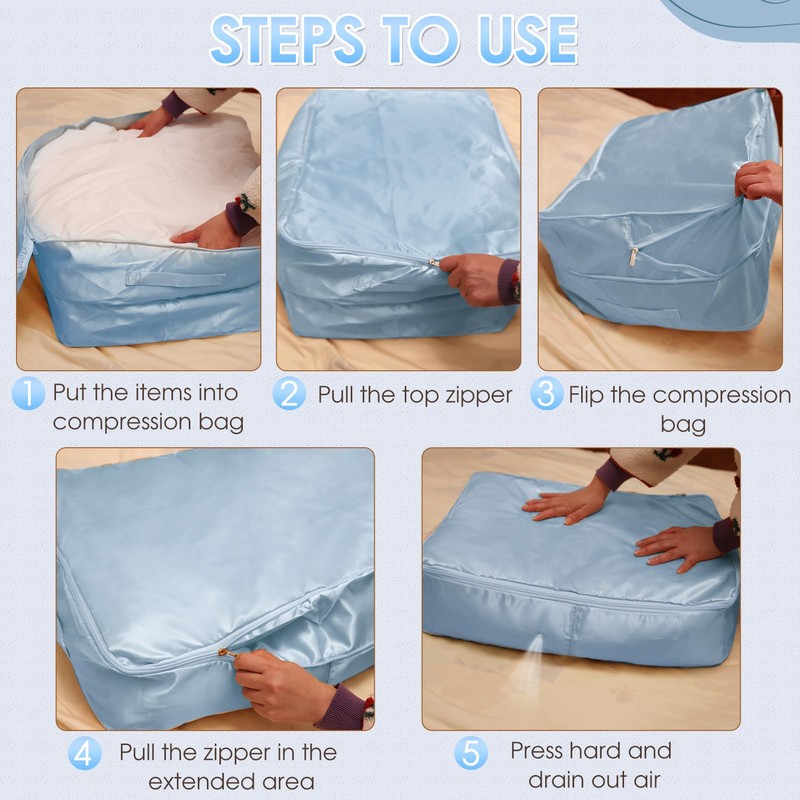 STEPS TO USE

1 Put the items into compression bag

2 Pull the top zipper

3 Flip the compression bag

4 Pull the zipper in the extended area

5 Press hard and drain out air